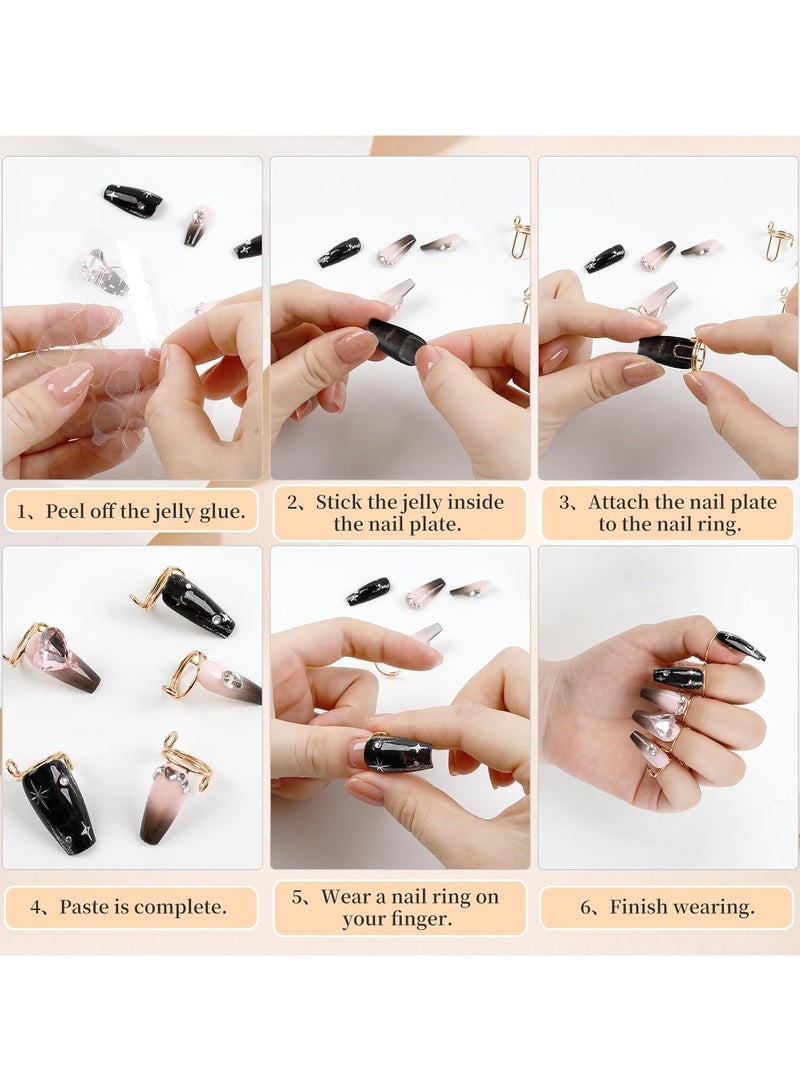 1、Peel off the jelly glue.

2、Stick the jelly inside the nail plate.

3、Attach the nail plate to the nail ring.

4、Paste is complete.

5、Wear a nail ring on your finger.

6、Finish wearing.