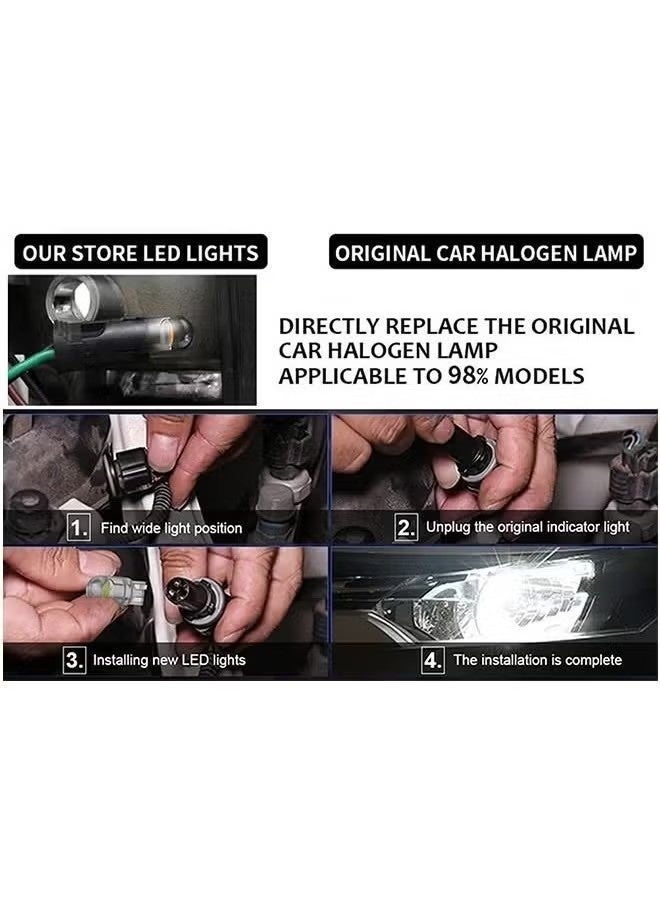 OUR STORE LED LIGHTS

ORIGINAL CAR HALOGEN LAMP

DIRECTLY REPLACE THE ORIGINAL CAR HALOGEN LAMP
APPLICABLE TO 98% MODELS

1. Find wide light position

2. Unplug the original indicator light

3. Installing new LED lights

4. The installation is complete