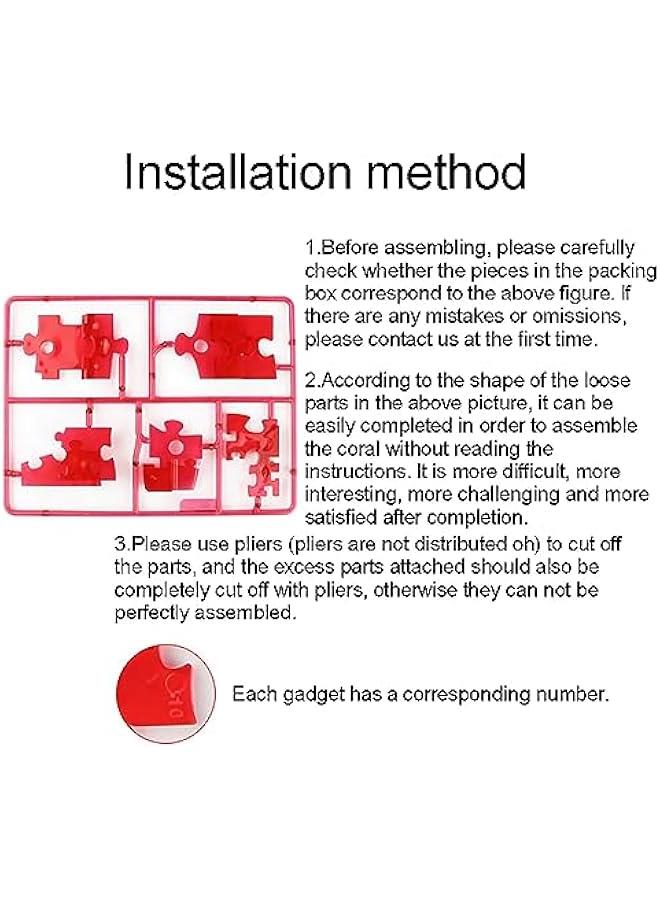 Installation method

1.Before assembling, please carefully check whether the pieces in the packing box correspond to the above figure. If there are any mistakes or omissions, please contact us at the first time.

2.According to the shape of the loose parts in the above picture, it can be easily completed in order to assemble the coral without reading the instructions. It is more difficult, more interesting, more challenging and more satisfied after completion.

3.Please use pliers (pliers are not distributed oh) to cut off the parts, and the excess parts attached should also be completely cut off with pliers, otherwise they can not be perfectly assembled.

C10

Each gadget has a corresponding number.