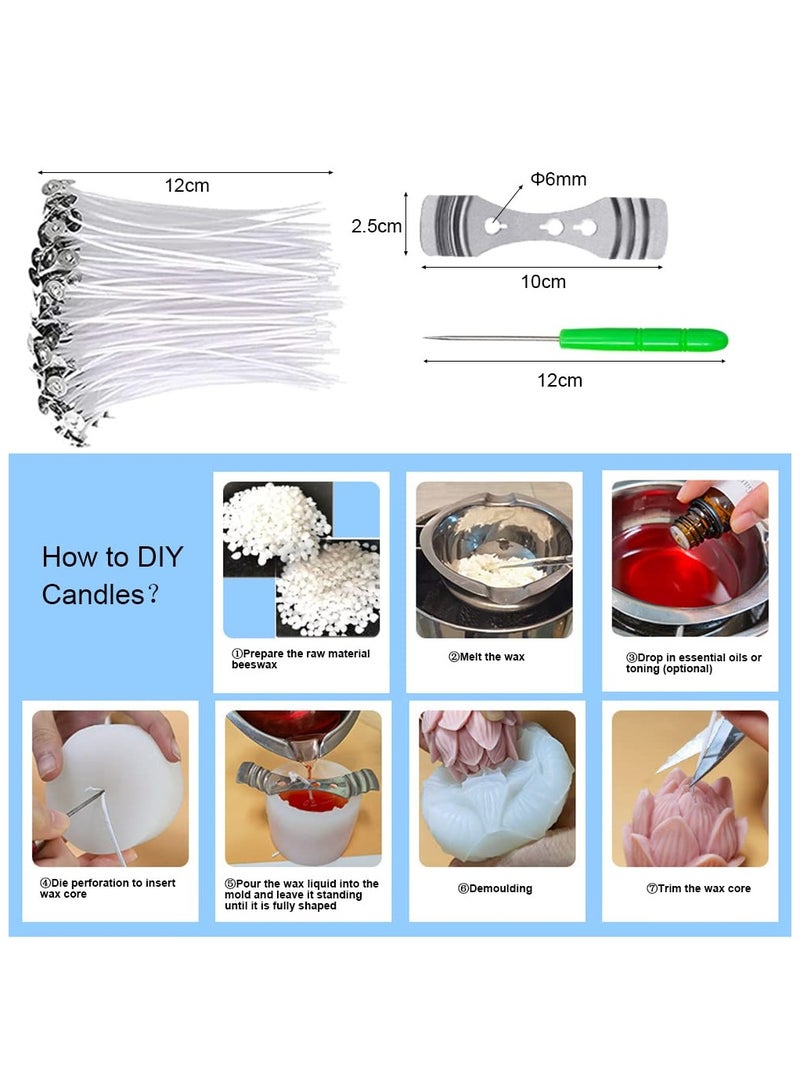 12cm

Φ6mm

2.5cm

10cm

12cm

How to DIY Candles?

①Prepare the raw material beeswax

②Melt the wax

③Drop in essential oils or toning (optional)

④Die perforation to insert wax core

⑤Pour the wax liquid into the mold and leave it standing until it is fully shaped

⑥Demoulding

⑦Trim the wax core