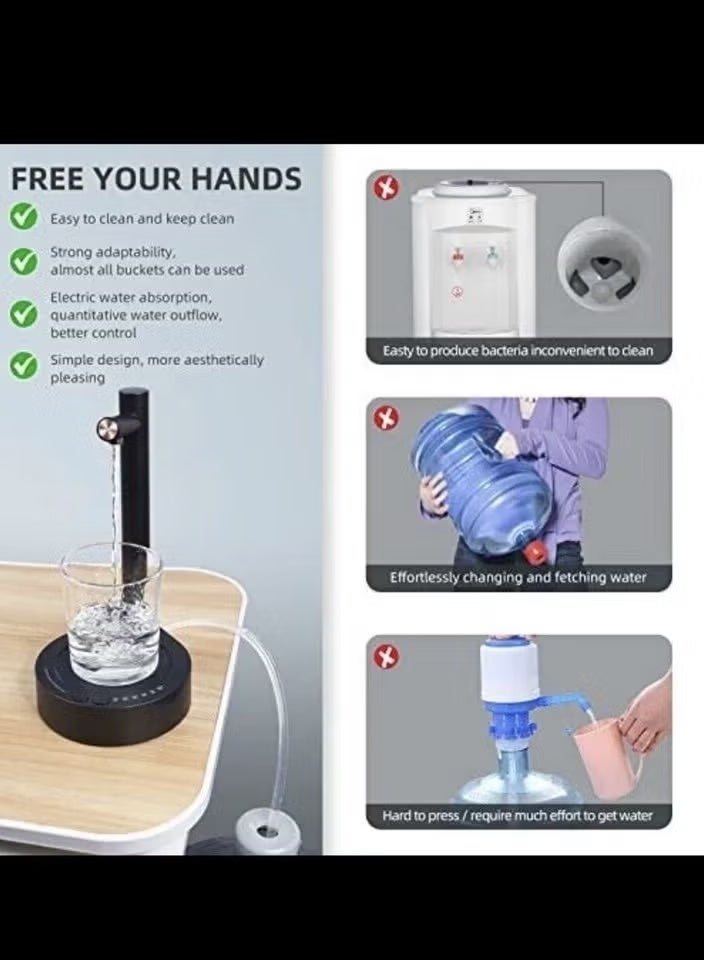 FREE YOUR HANDS

Easy to clean and keep clean

Strong adaptability, almost all buckets can be used

Electric water absorption, quantitative water outflow, better control

Simple design, more aesthetically pleasing

Easty to produce bacteria inconvenient to clean

Effortlessly changing and fetching water

Hard to press / require much effort to get water