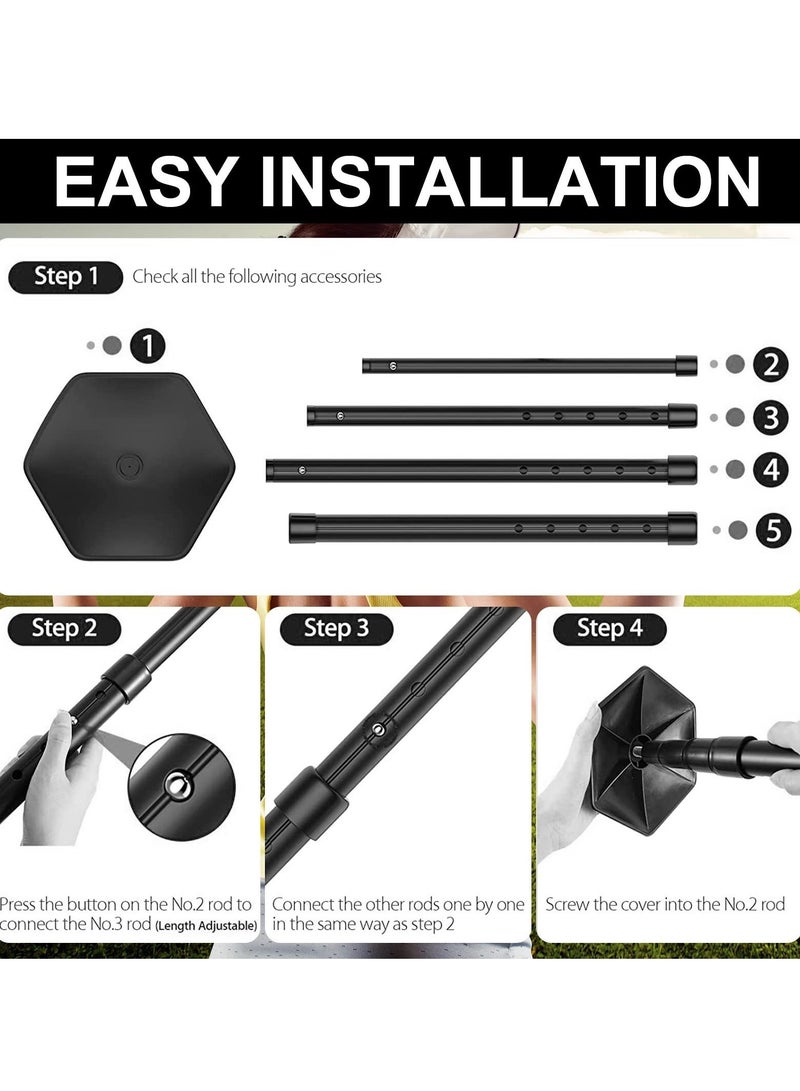 EASY INSTALLATION

Step 1 Check all the following accessories

1

2

3

4

5

Step 2

Press the button on the No.2 rod to connect the No.3 rod (Length Adjustable)

Step 3

Connect the other rods one by one in the same way as step 2

Step 4

Screw the cover into the No.2 rod