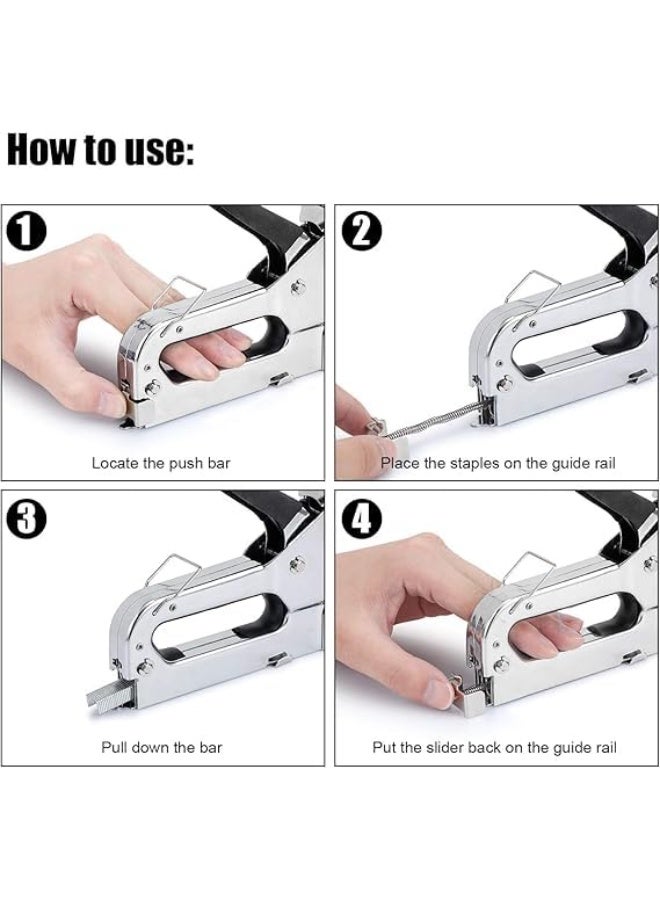 How to use:

1

Locate the push bar

2

Place the staples on the guide rail

3

Pull down the bar

4

Put the slider back on the guide rail