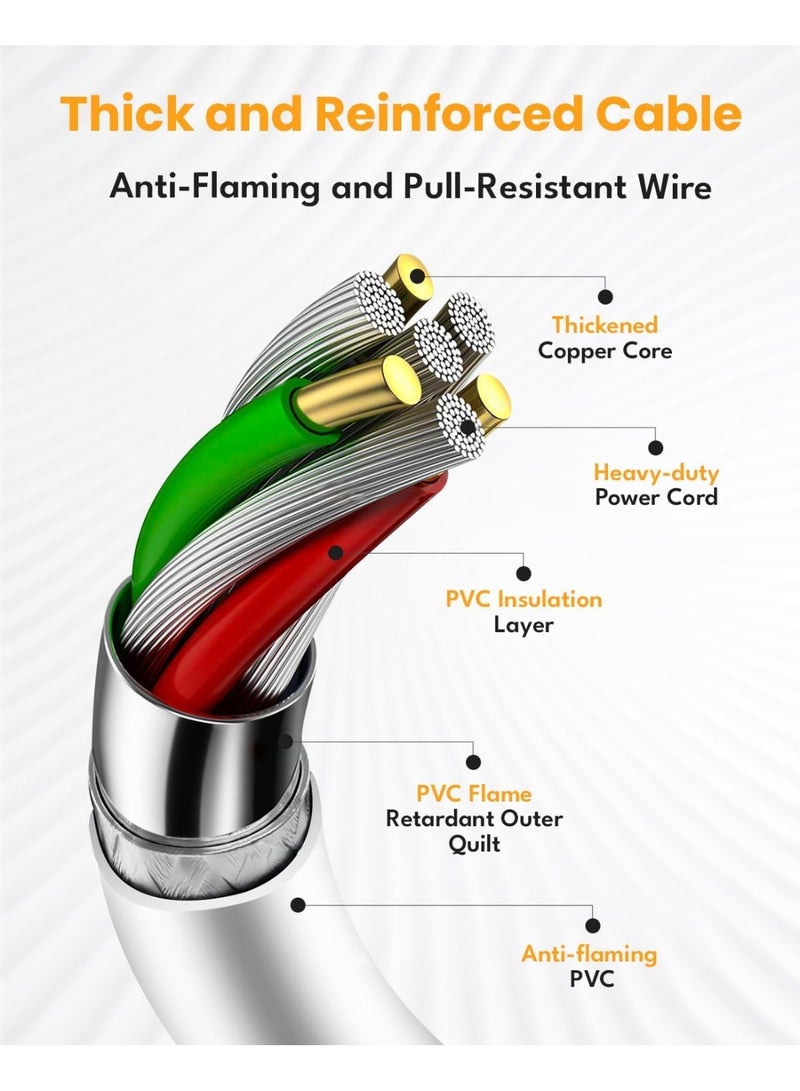 Thick and Reinforced Cable

Anti-Flaming and Pull-Resistant Wire

Thickened
Copper Core

Heavy-duty
Power Cord

PVC Insulation
Layer

PVC Flame
Retardant Outer
Quilt

Anti-flaming
PVC