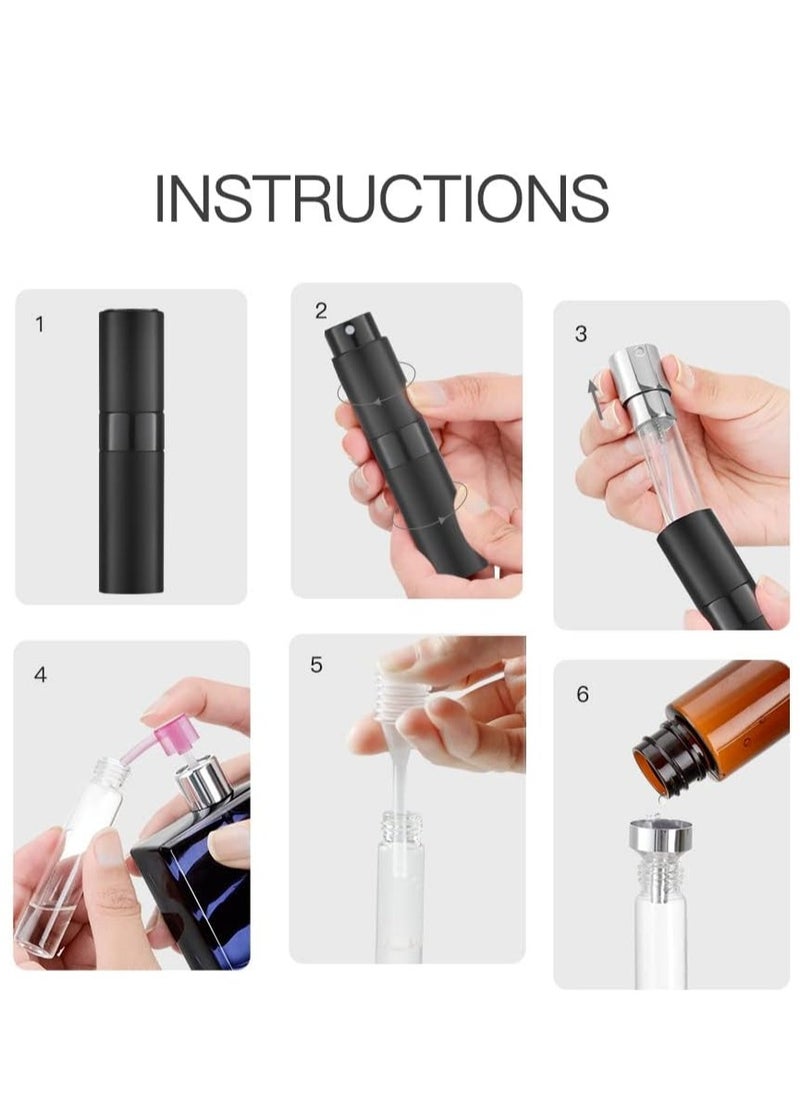 INSTRUCTIONS

1

2

3

4

5

6