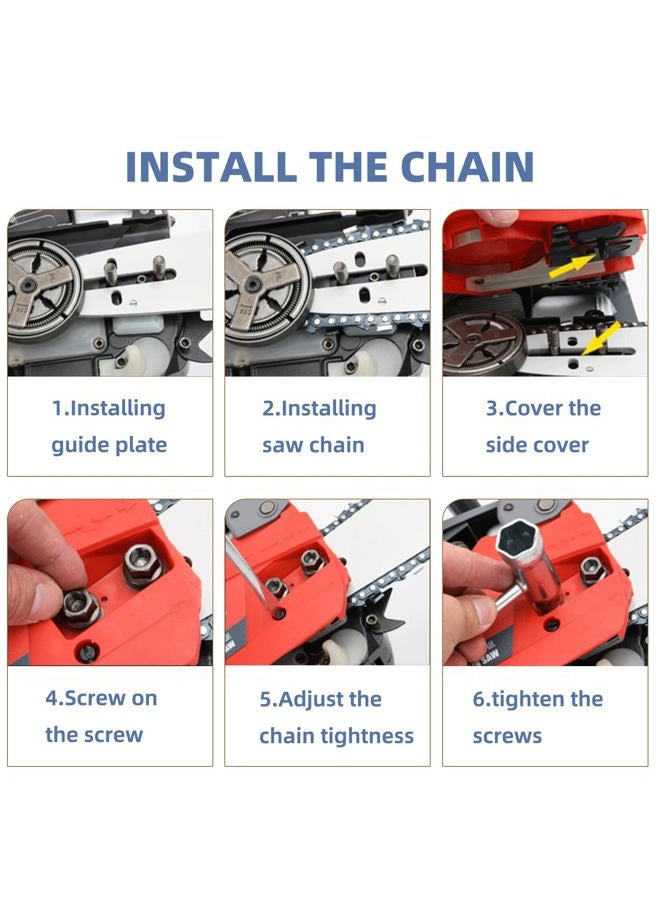 INSTALL THE CHAIN

1.Installing guide plate

2.Installing saw chain

3.Cover the side cover

4.Screw on the screw

5.Adjust the chain tightness

6.tighten the screws