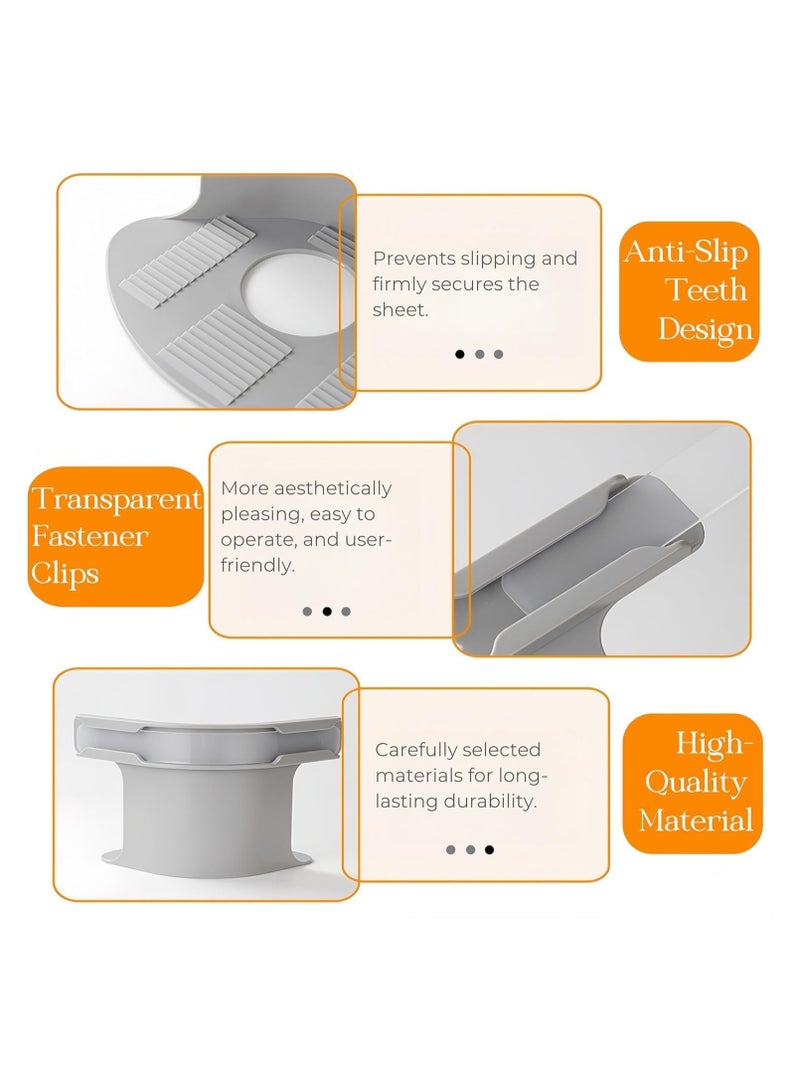 Prevents slipping and firmly secures the sheet.

Anti-Slip Teeth Design

Transparent Fastener Clips

More aesthetically pleasing, easy to operate, and user-friendly.

Carefully selected materials for long-lasting durability.

High-Quality Material