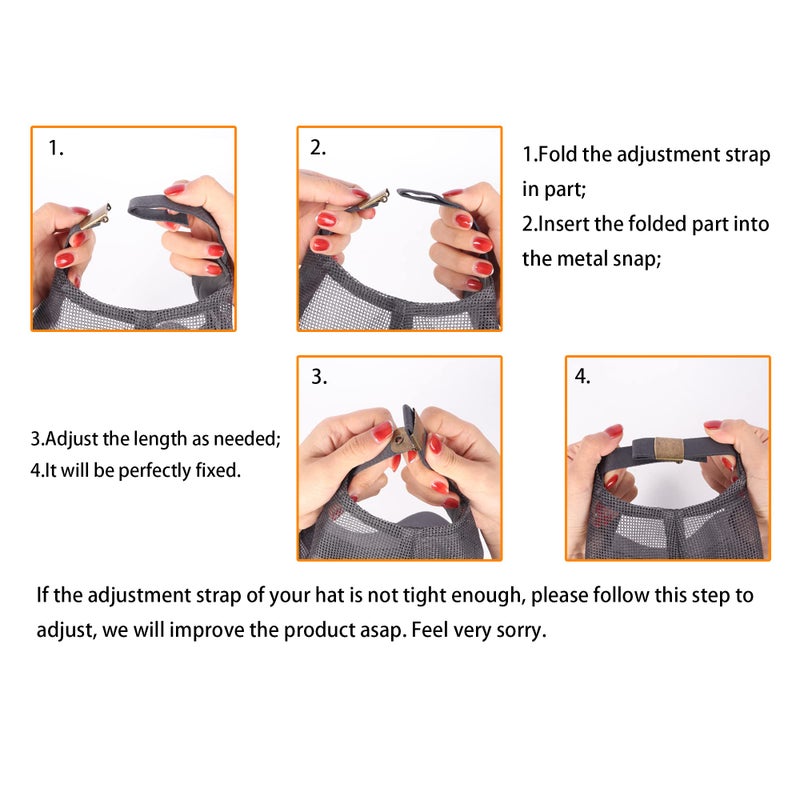 1.

2.

1.Fold the adjustment strap in part;
2.Insert the folded part into the metal snap;

3.Adjust the length as needed;
4.It will be perfectly fixed.

3.

4.

If the adjustment strap of your hat is not tight enough, please follow this step to adjust, we will improve the product asap. Feel very sorry.