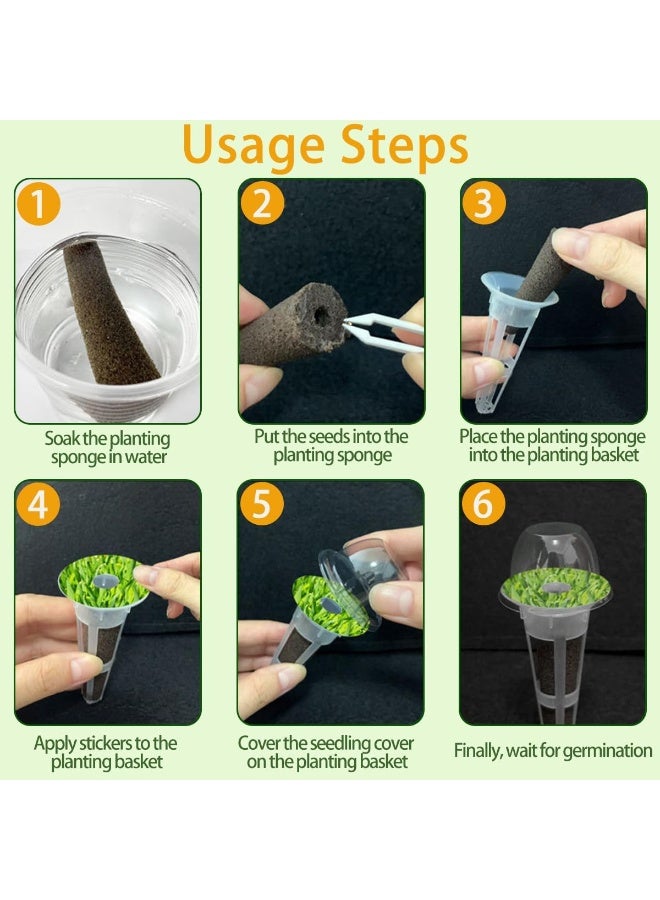 Usage Steps

1

Soak the planting sponge in water

2

Put the seeds into the planting sponge

3

Place the planting sponge into the planting basket

4

Apply stickers to the planting basket

5

Cover the seedling cover on the planting basket

6

Finally, wait for germination