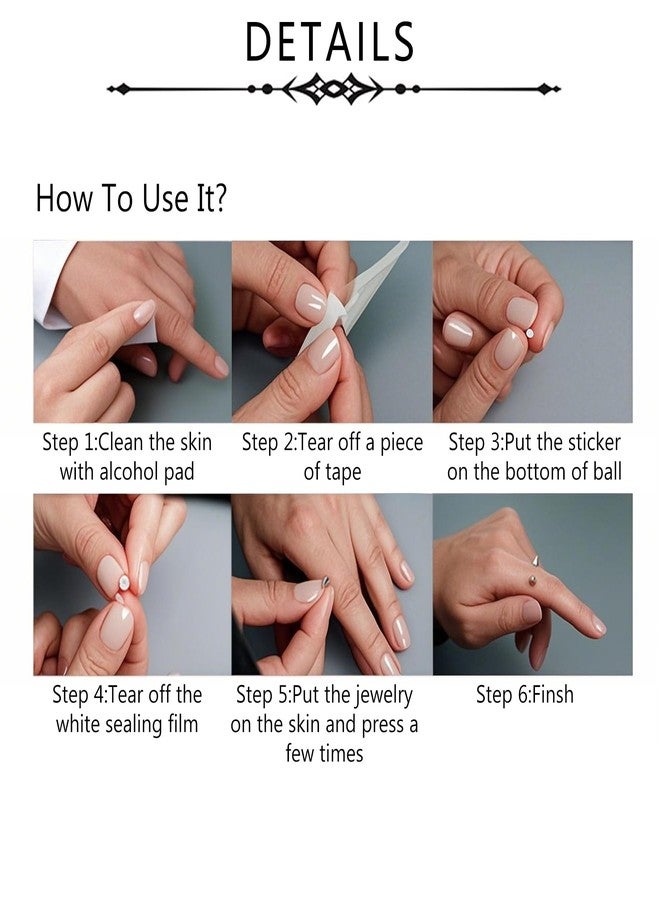 DETAILS

How To Use It?

Step 1:Clean the skin with alcohol pad

Step 2:Tear off a piece of tape

Step 3:Put the sticker on the bottom of ball

Step 4:Tear off the white sealing film

Step 5:Put the jewelry on the skin and press a few times

Step 6:Finsh