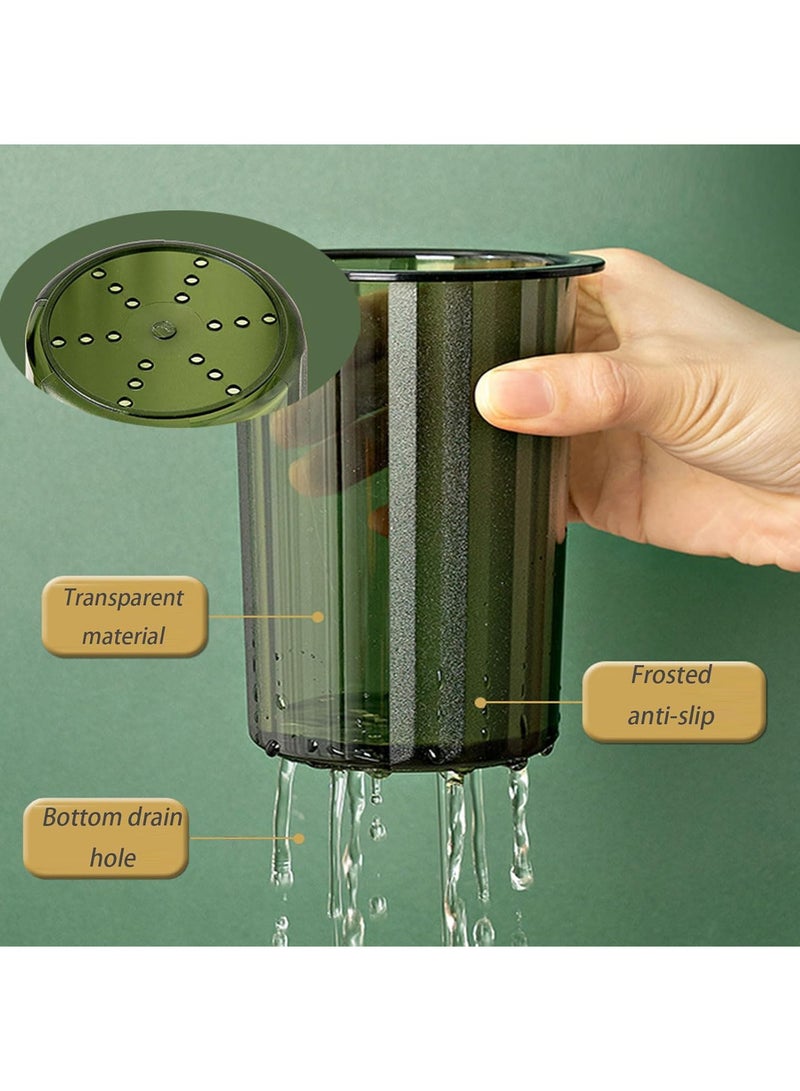 Transparent material

Frosted anti-slip

Bottom drain hole