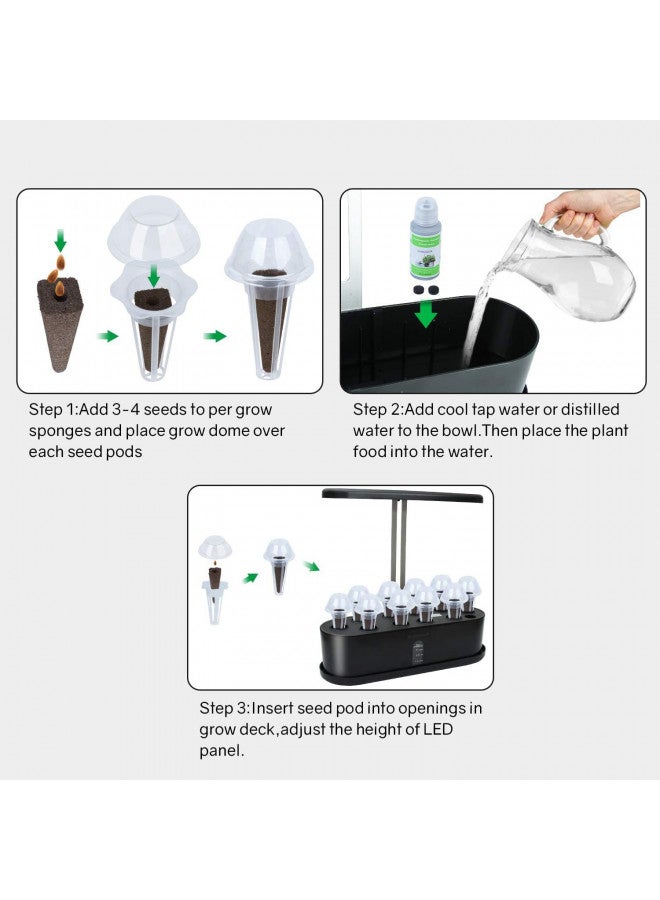 Step 1:Add 3-4 seeds to per grow sponges and place grow dome over each seed pods

Step 2:Add cool tap water or distilled water to the bowl.Then place the plant food into the water.

Step 3:Insert seed pod into openings in grow deck,adjust the height of LED panel.