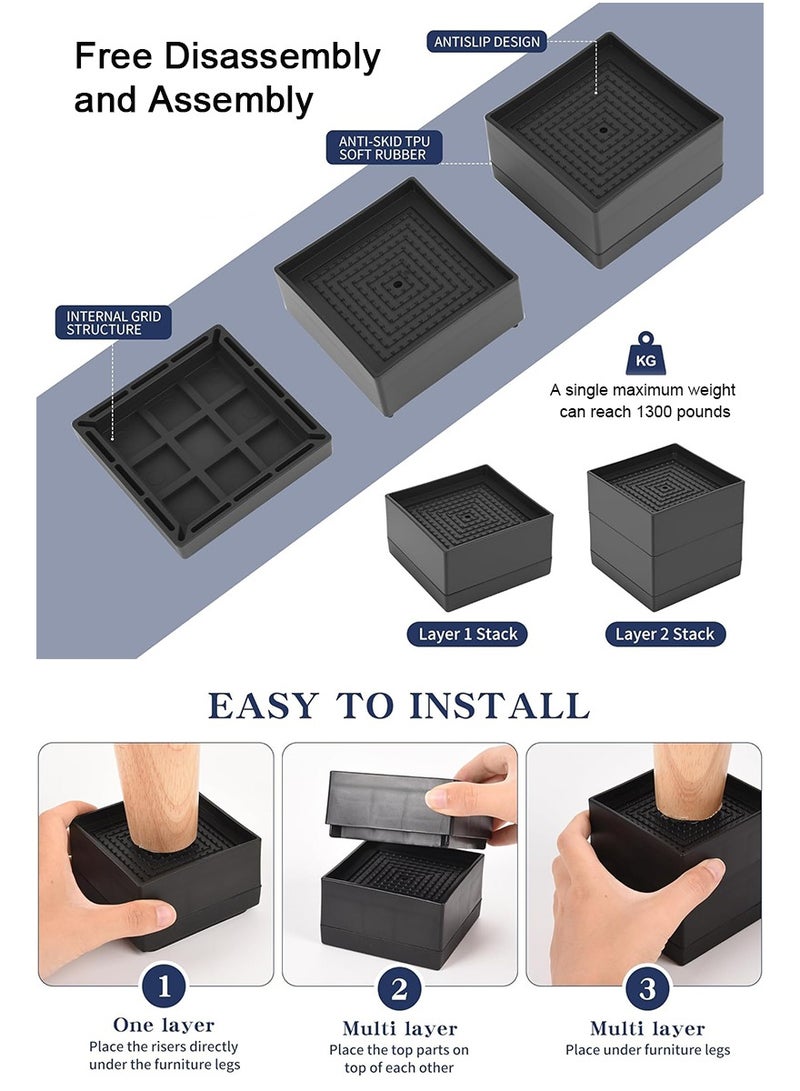 Free Disassembly and Assembly

ANTISLIP DESIGN

ANTI-SKID TPU SOFT RUBBER

INTERNAL GRID STRUCTURE

KG

A single maximum weight can reach 1300 pounds

Layer 1 Stack

Layer 2 Stack

EASY TO INSTALL

1
One layer
Place the risers directly under the furniture legs

2
Multi layer
Place the top parts on top of each other

3
Multi layer
Place under furniture legs