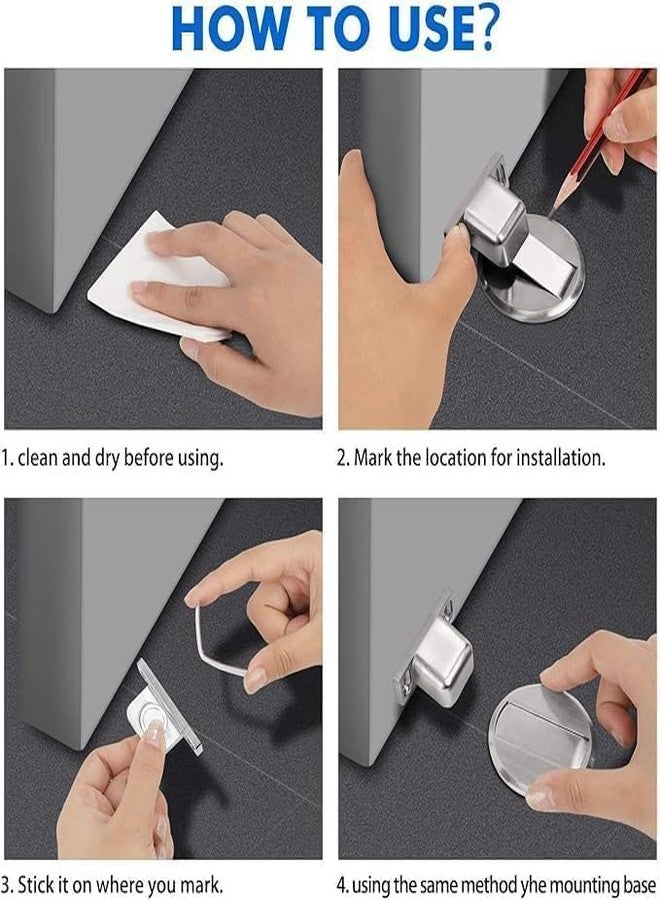 HOW TO USE?

1. clean and dry before using.

2. Mark the location for installation.

3. Stick it on where you mark.

4. using the same method yhe mounting base