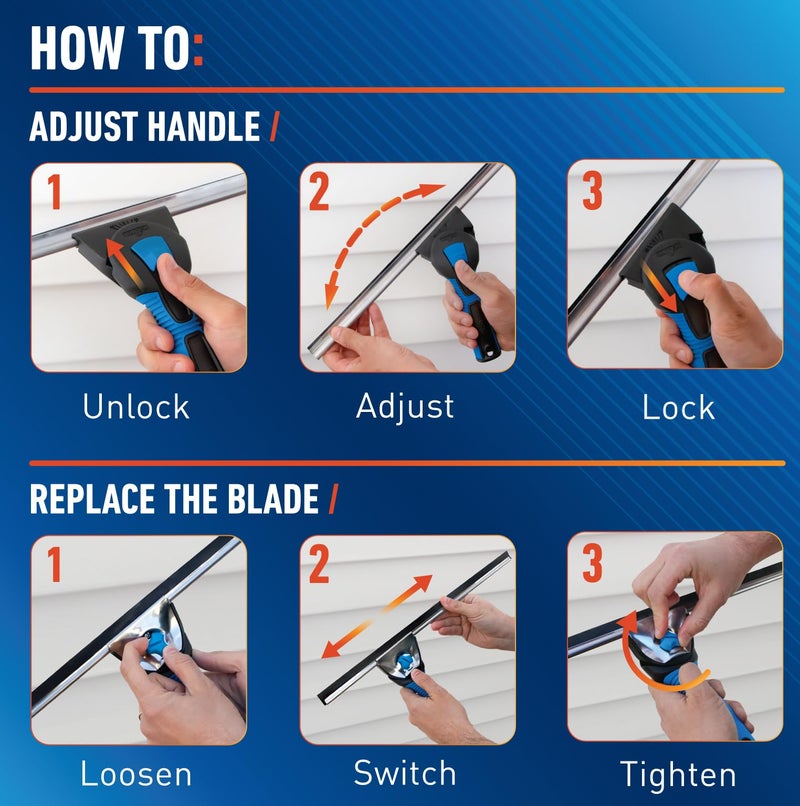 HOW TO:

ADJUST HANDLE /

1

Unlock

2

Adjust

3

Lock

REPLACE THE BLADE /

1

Loosen

2

Switch

3

Tighten