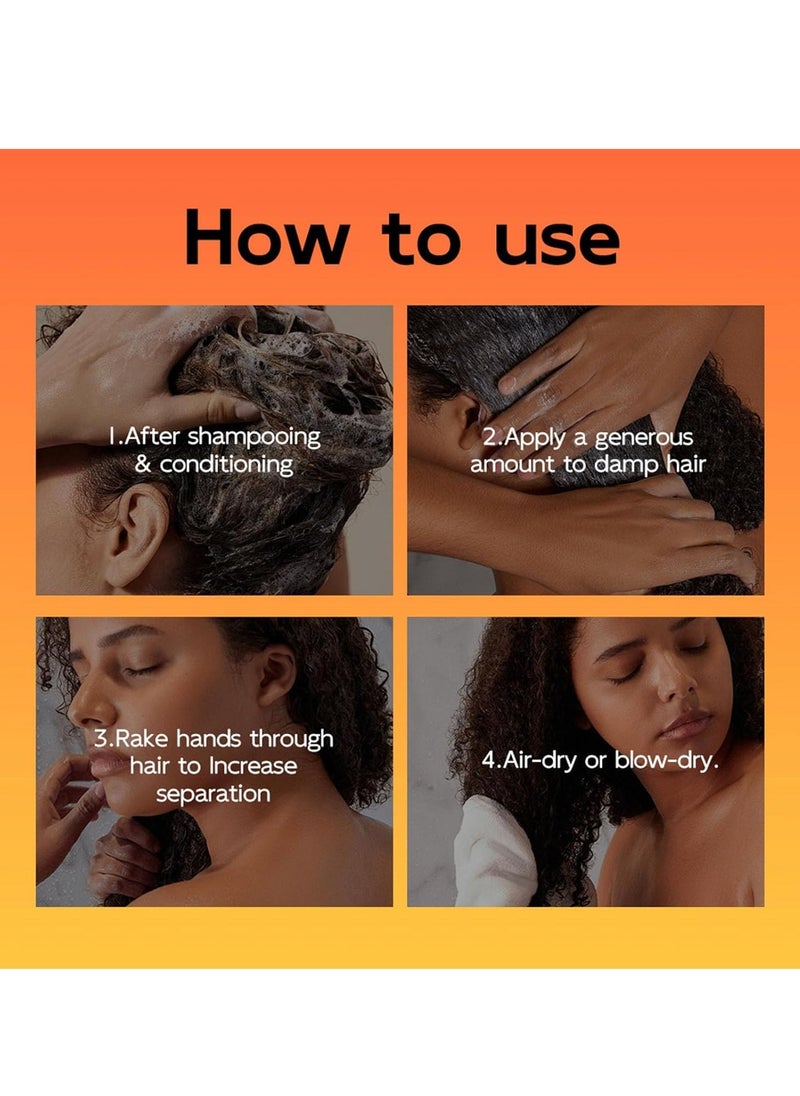 How to use

1.After shampooing & conditioning

2.Apply a generous amount to damp hair

3.Rake hands through hair to Increase separation

4.Air-dry or blow-dry.