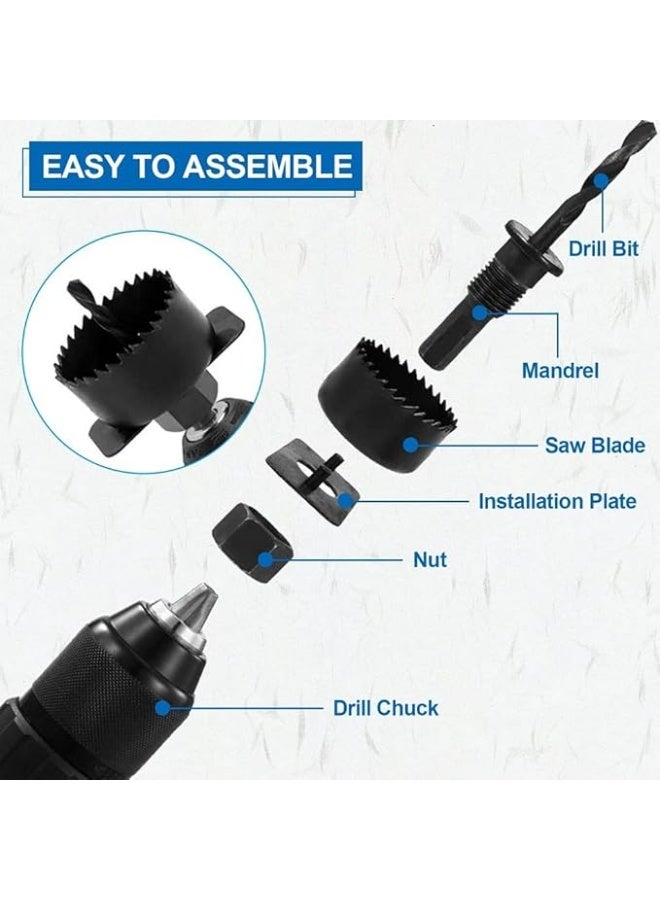 EASY TO ASSEMBLE

Drill Bit

Mandrel

Saw Blade

Installation Plate

Nut

Drill Chuck