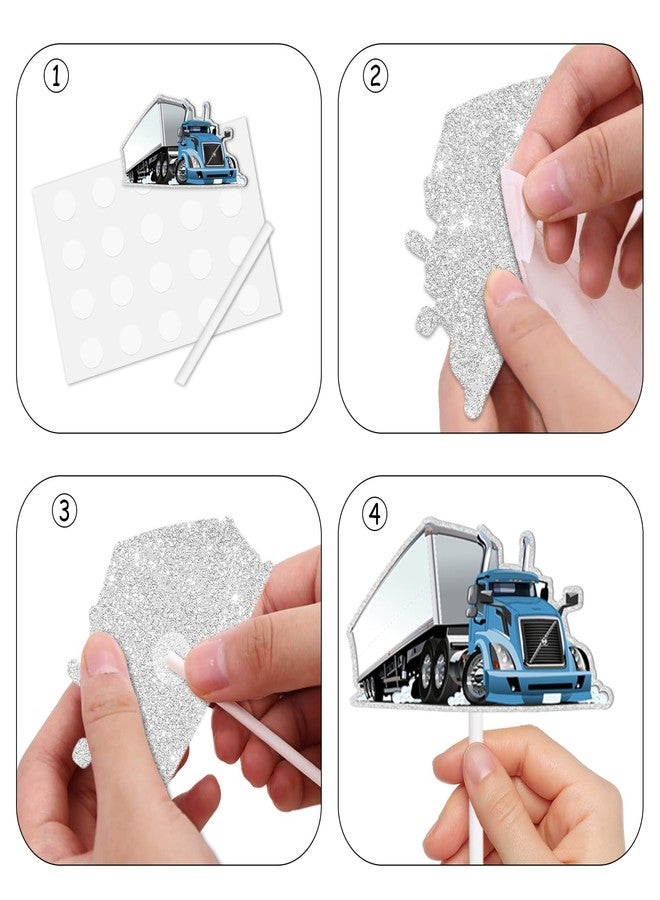 1

2

3

4