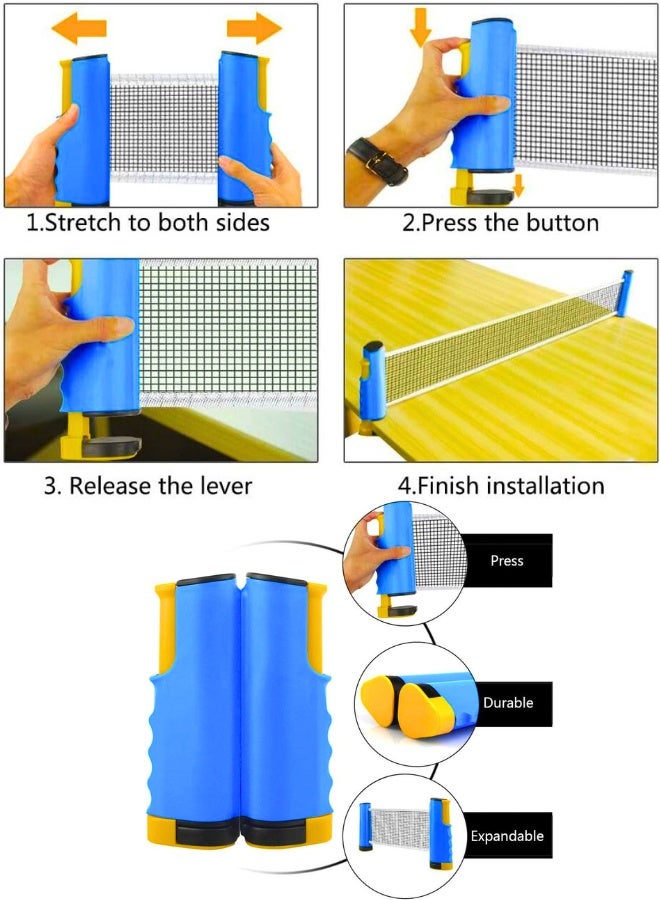 1.Stretch to both sides

2.Press the button

3. Release the lever

4.Finish installation

Press

Durable

Expandable