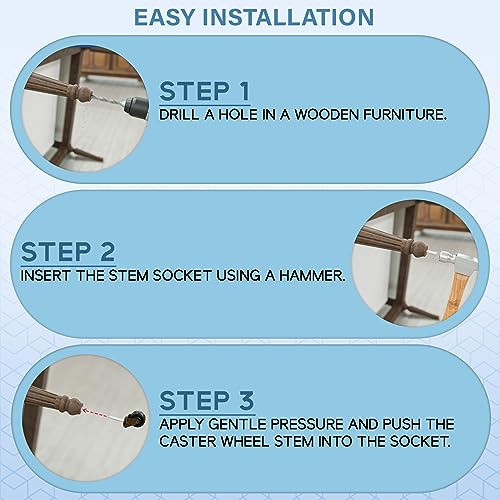 EASY INSTALLATION

STEP 1
DRILL A HOLE IN A WOODEN FURNITURE.

STEP 2
INSERT THE STEM SOCKET USING A HAMMER.

STEP 3
APPLY GENTLE PRESSURE AND PUSH THE CASTER WHEEL STEM INTO THE SOCKET.