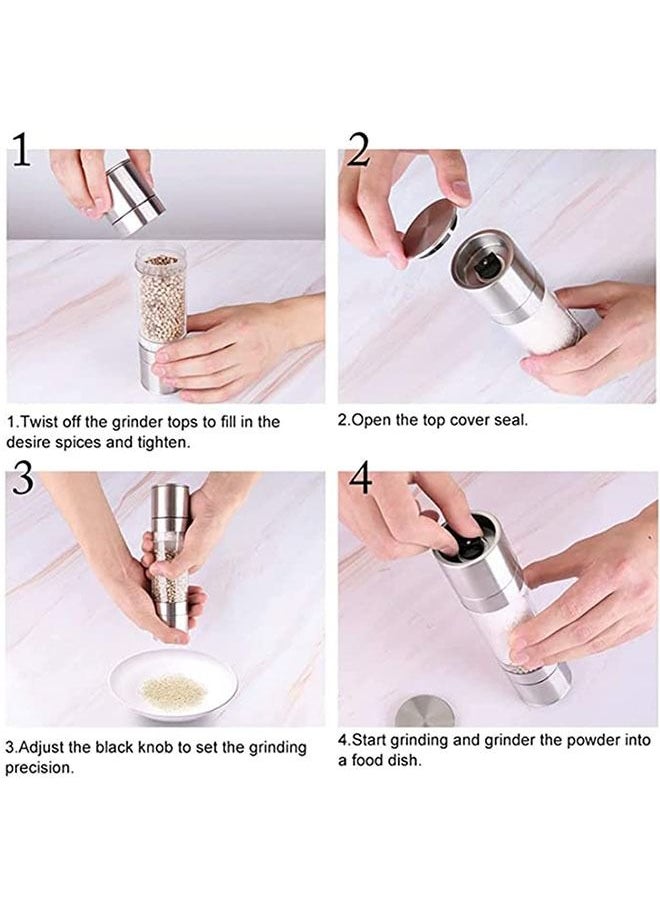 1

1.Twist off the grinder tops to fill in the desire spices and tighten.

2

2.Open the top cover seal.

3

3.Adjust the black knob to set the grinding precision.

4

4.Start grinding and grinder the powder into a food dish.