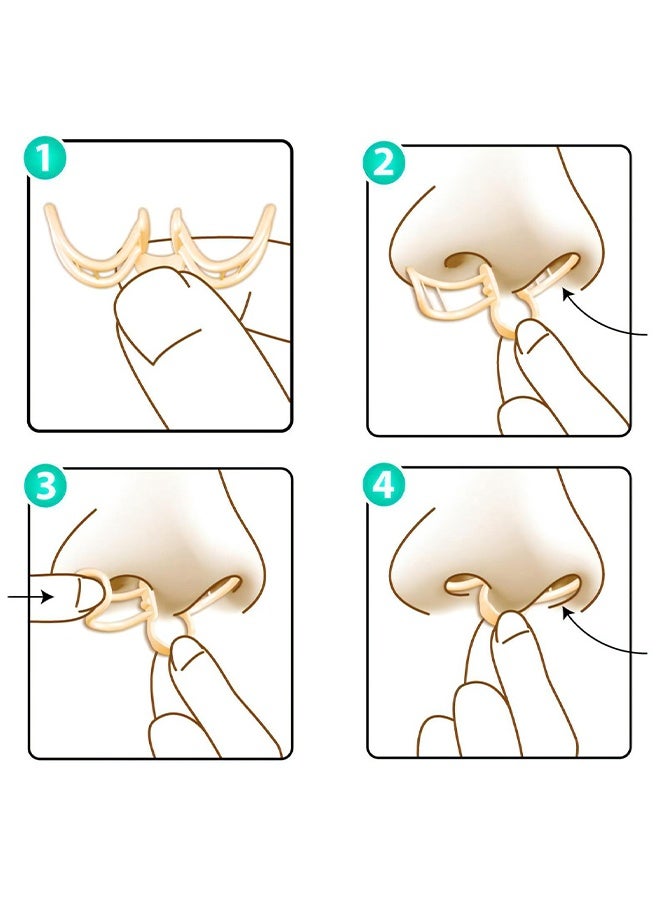 1

2

3

4