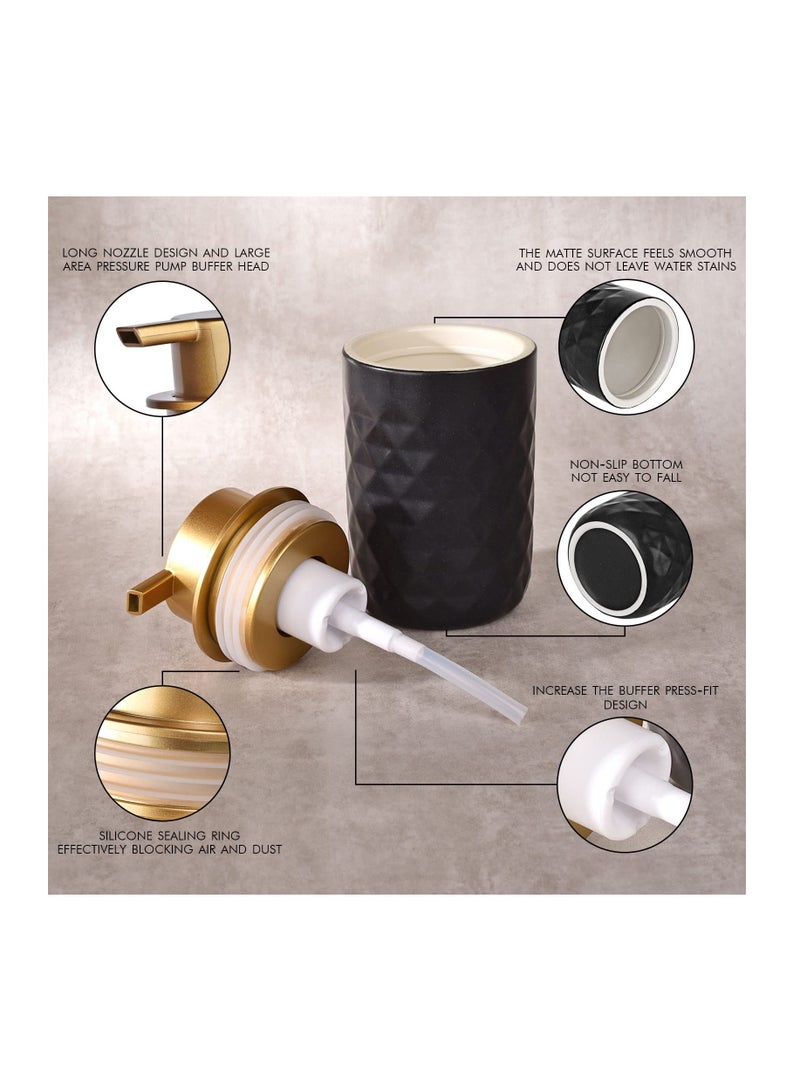 LONG NOZZLE DESIGN AND LARGE AREA PRESSURE PUMP BUFFER HEAD

THE MATTE SURFACE FEELS SMOOTH AND DOES NOT LEAVE WATER STAINS

NON-SLIP BOTTOM NOT EASY TO FALL

INCREASE THE BUFFER PRESS-FIT DESIGN

SILICONE SEALING RING EFFECTIVELY BLOCKING AIR AND DUST