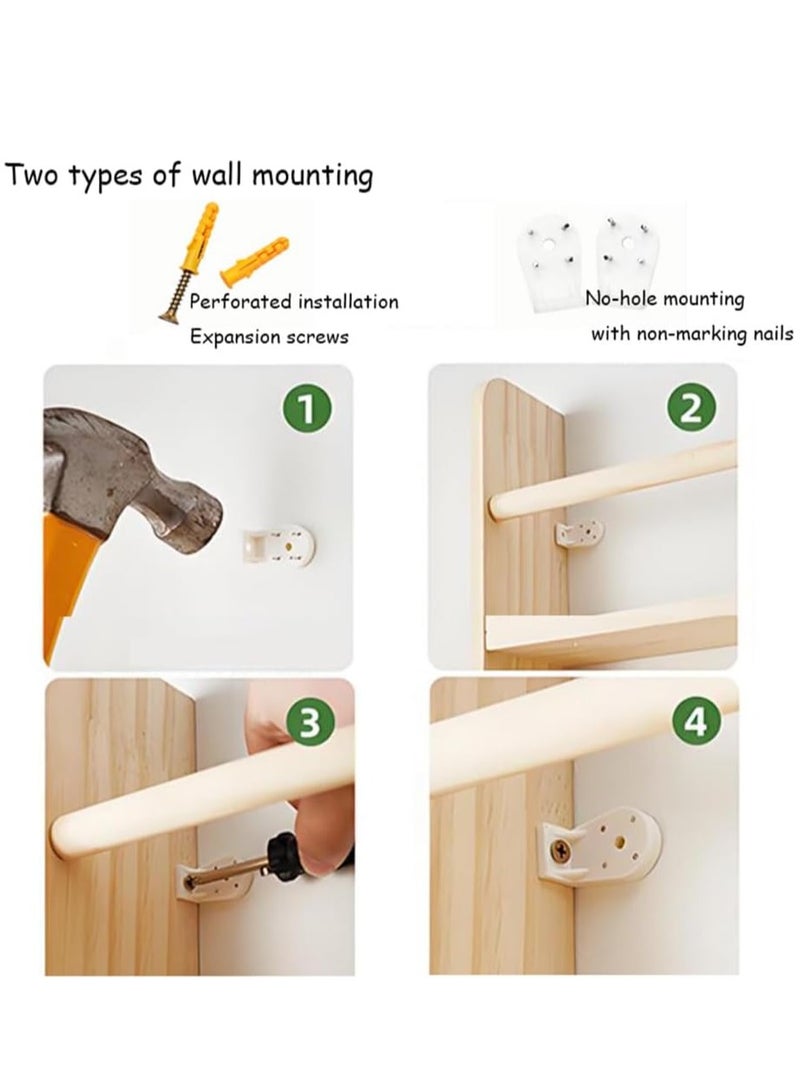 Two types of wall mounting

Perforated installation
Expansion screws

No-hole mounting
with non-marking nails

1

2

3

4