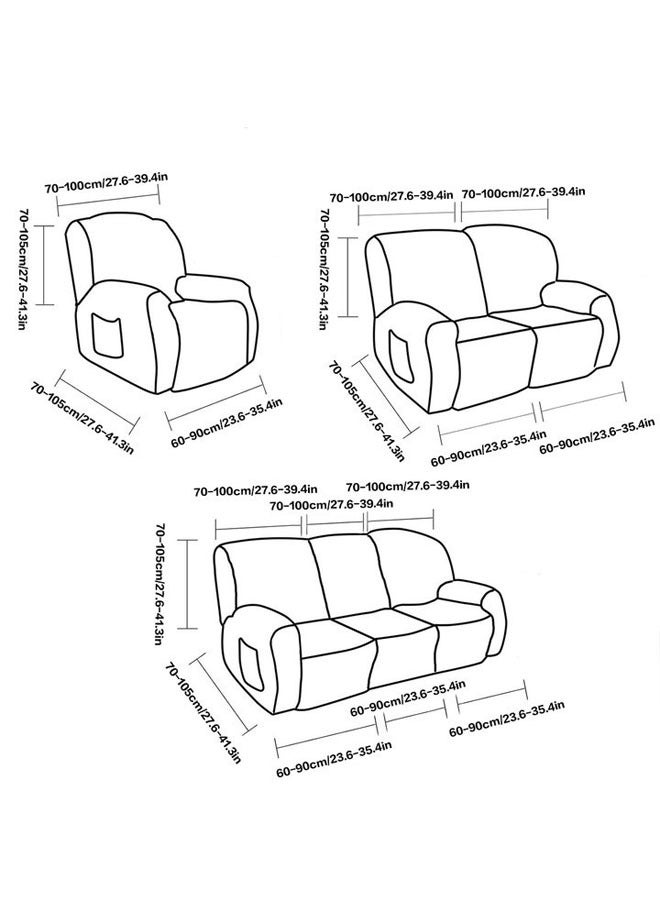 70-100cm/27.6-39.4in

70-105cm/27.6-41.3in

70-105cm/27.6-41.3in

60-90cm/23.6-35.4in

70-100cm/27.6-39.4in 70-100cm/27.6-39.4in

70-105cm/27.6-41.3in

70-105cm/27.6-41.3in

60-90cm/23.6-35.4in 60-90cm/23.6-35.4in

70-100cm/27.6-39.4in 70-100cm/27.6-39.4in

70-100cm/27.6-39.4in

70-105cm/27.6-41.3in

70-105cm/27.6-41.3in

60-90cm/23.6-35.4in

60-90cm/23.6-35.4in

60-90cm/23.6-35.4in