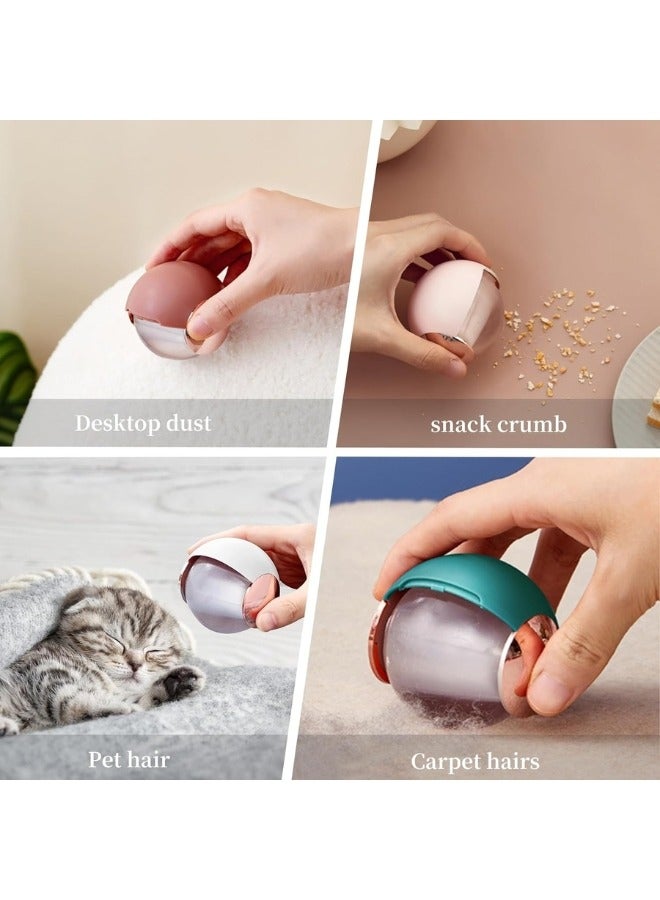 Desktop dust

snack crumb

Pet hair

Carpet hairs