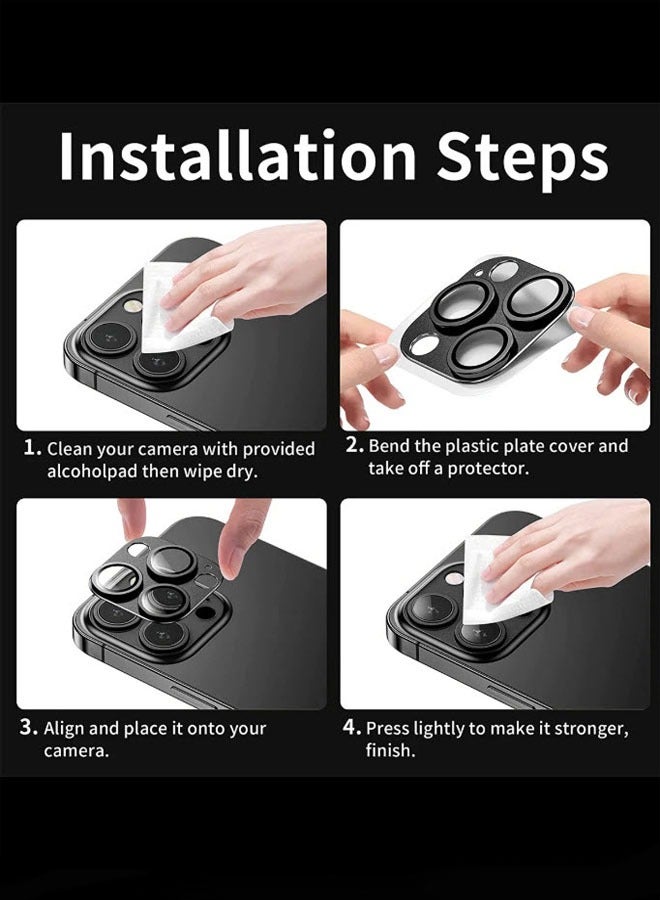 Installation Steps

1. Clean your camera with provided alcoholpad then wipe dry.

2. Bend the plastic plate cover and take off a protector.

3. Align and place it onto your camera.

4. Press lightly to make it stronger, finish.