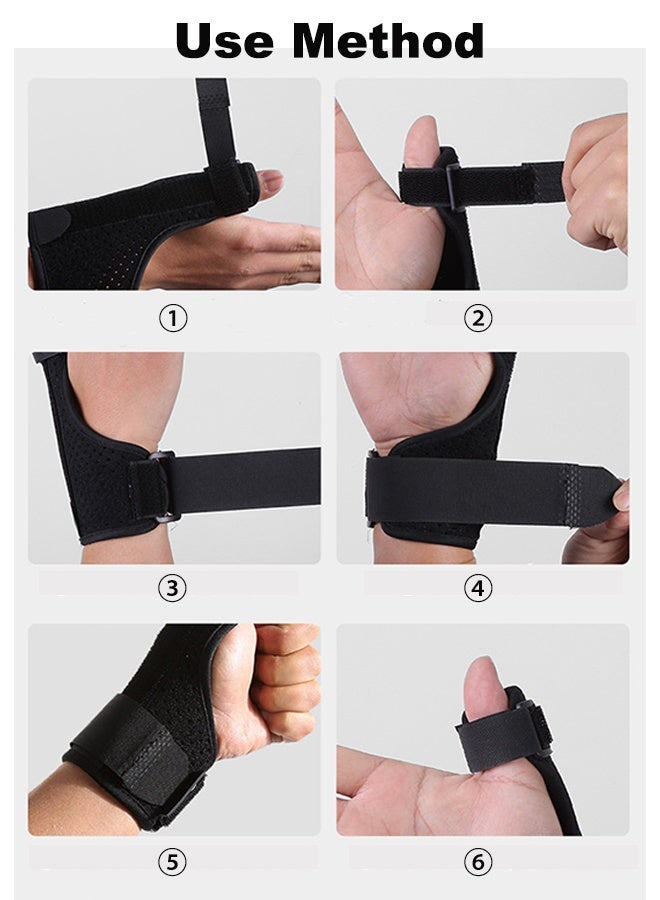 Use Method

①

②

③

④

⑤

⑥