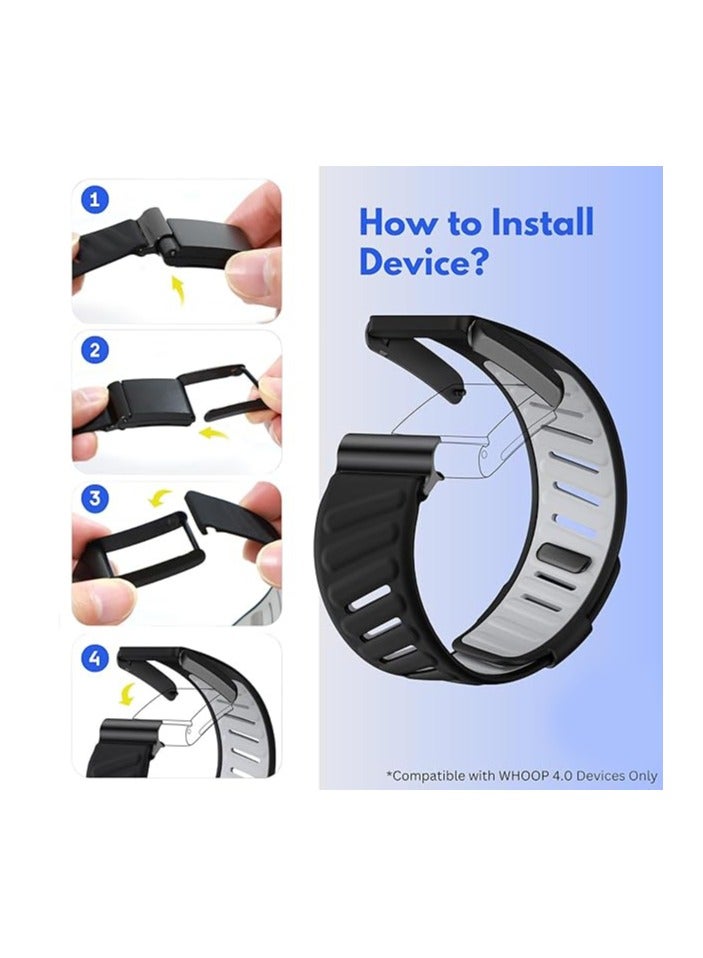 1

2

3

4

How to Install Device?

*Compatible with WHOOP 4.0 Devices Only