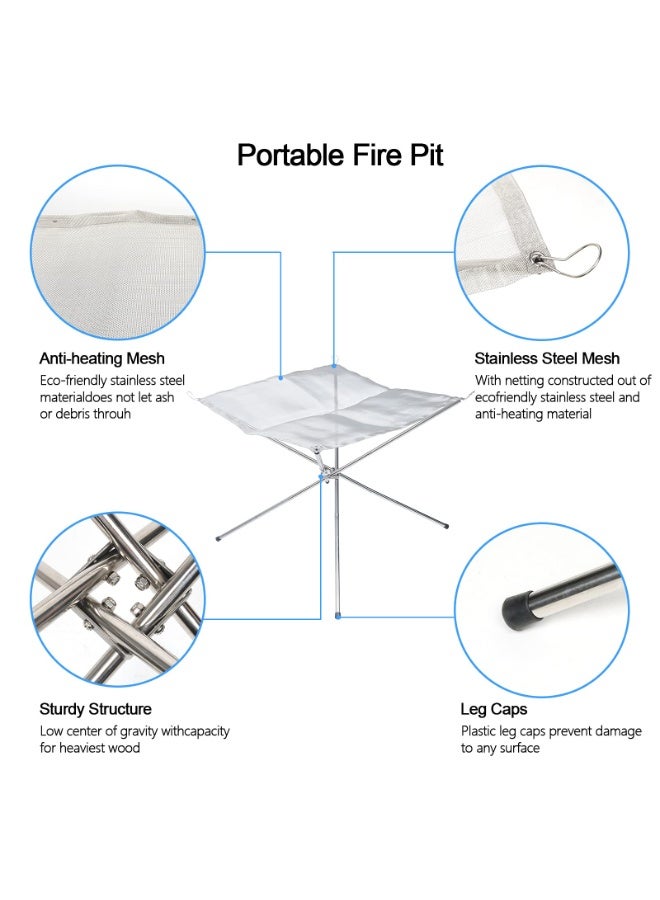 Portable Fire Pit

Anti-heating Mesh
Eco-friendly stainless steel materialdoes not let ash or debris throuh

Stainless Steel Mesh
With netting constructed out of ecofriendly stainless steel and anti-heating material

Sturdy Structure
Low center of gravity withcapacity for heaviest wood

Leg Caps
Plastic leg caps prevent damage to any surface