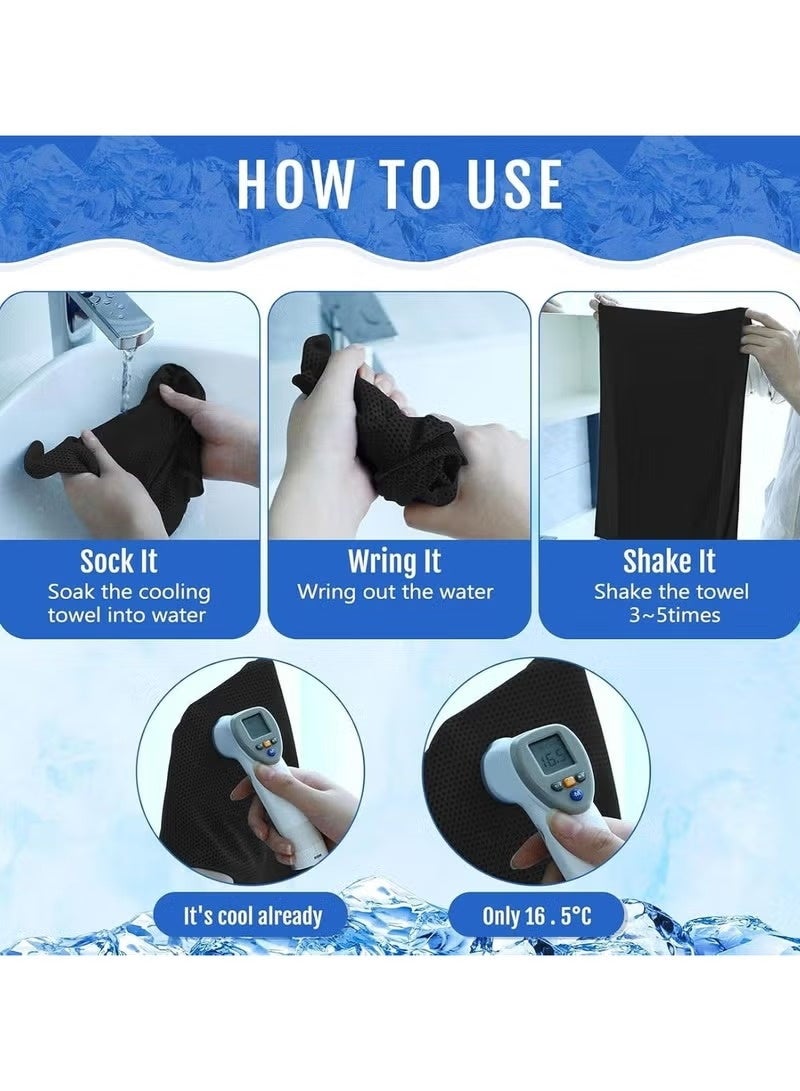 HOW TO USE

Sock It
Soak the cooling towel into water

Wring It
Wring out the water

Shake It
Shake the towel 3~5times

16.5

It's cool already

Only 16 . 5°C