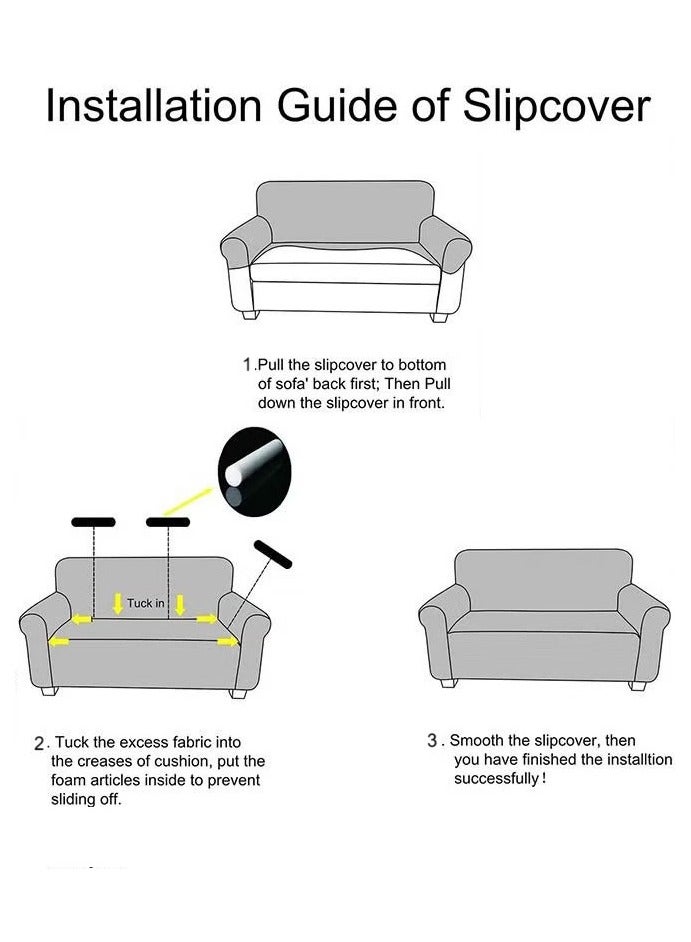 Installation Guide of Slipcover

1.Pull the slipcover to bottom of sofa' back first; Then Pull down the slipcover in front.

Tuck in

2. Tuck the excess fabric into the creases of cushion, put the foam articles inside to prevent sliding off.

3. Smooth the slipcover, then you have finished the installtion successfully!