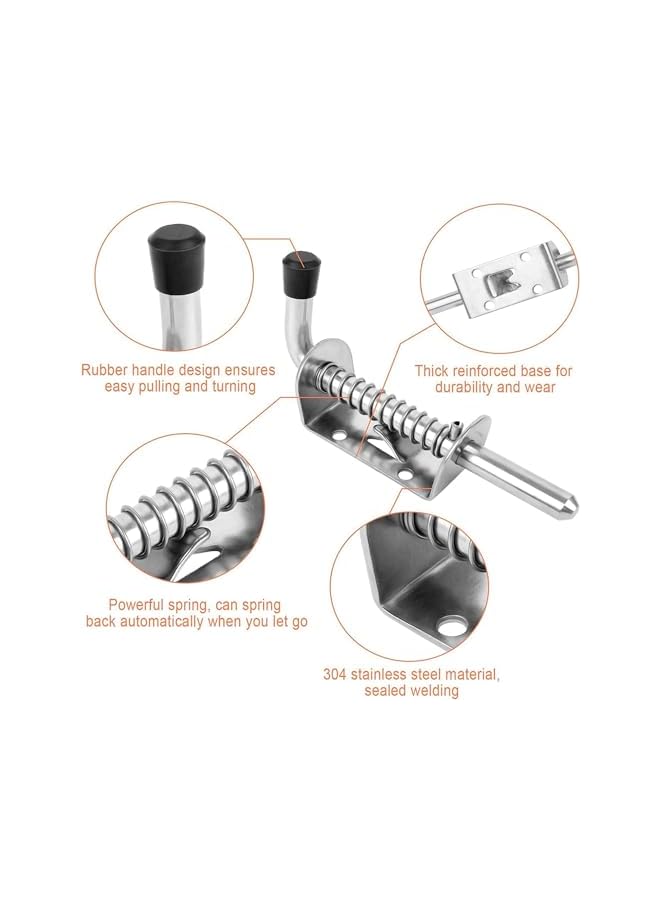 Rubber handle design ensures easy pulling and turning

Thick reinforced base for durability and wear

Powerful spring, can spring back automatically when you let go

304 stainless steel material, sealed welding