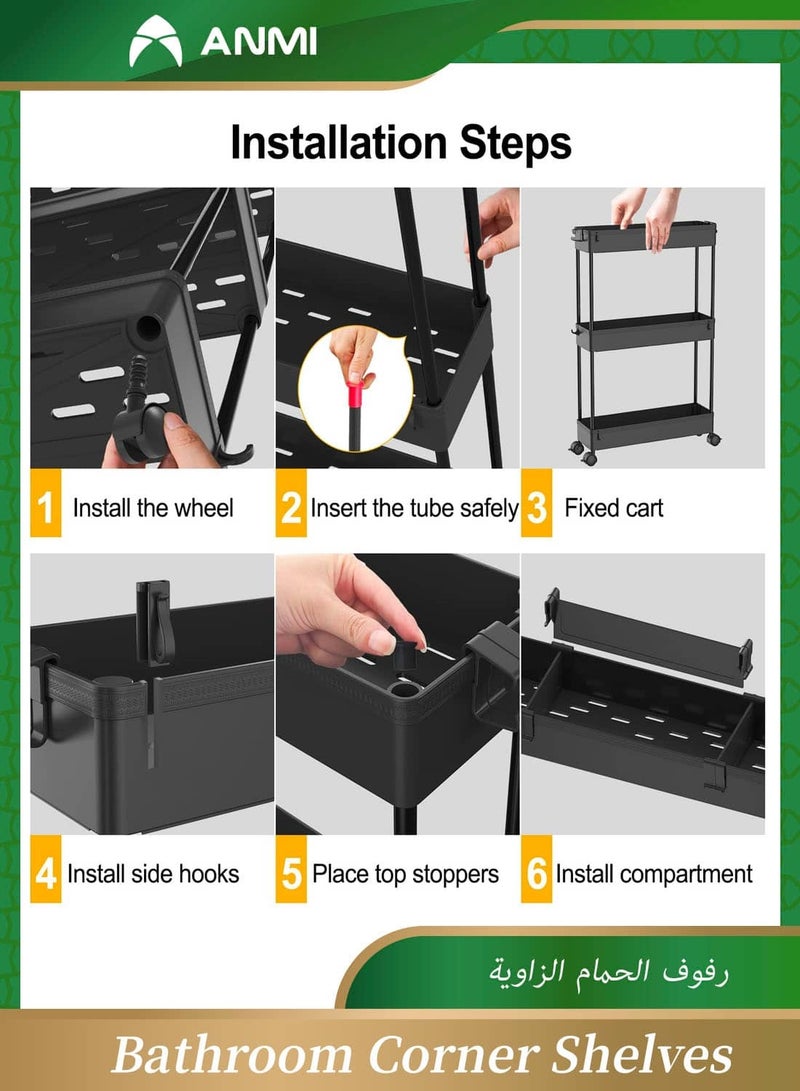 ANMI

Installation Steps

1 Install the wheel

2 Insert the tube safely

3 Fixed cart

4 Install side hooks

5 Place top stoppers

6 Install compartment

رفوف الحمام الزاوية

Bathroom Corner Shelves