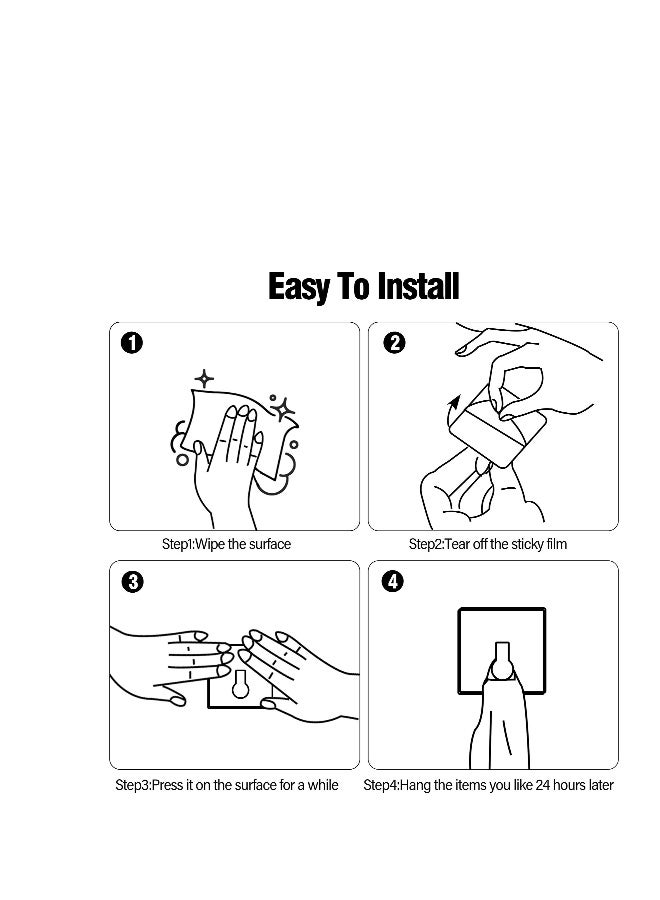 Easy To Install

1

Step1:Wipe the surface

2

Step2:Tear off the sticky film

3

Step3:Press it on the surface for a while

4

Step4:Hang the items you like 24 hours later