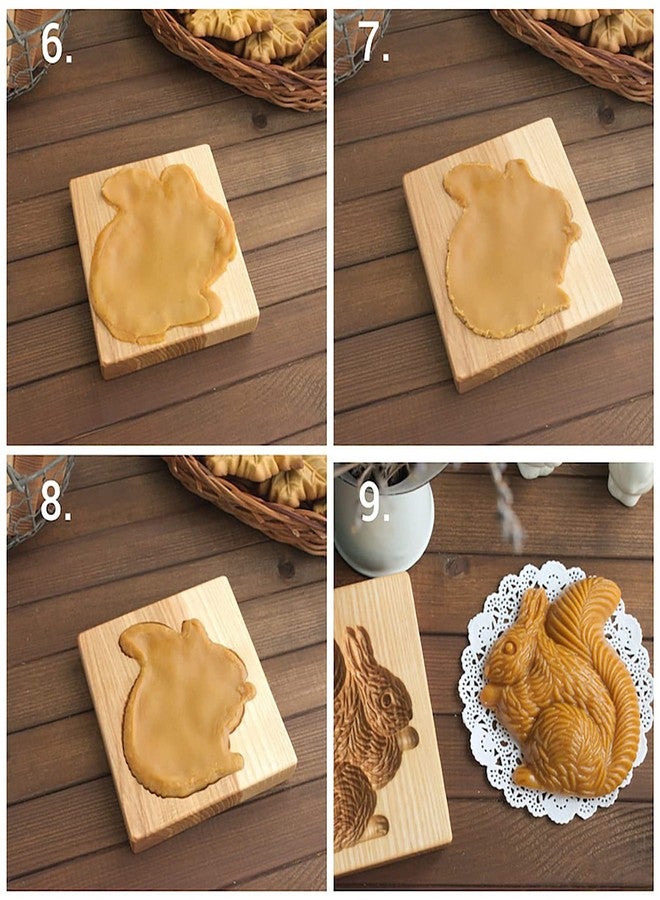 6.

7.

8.

9.