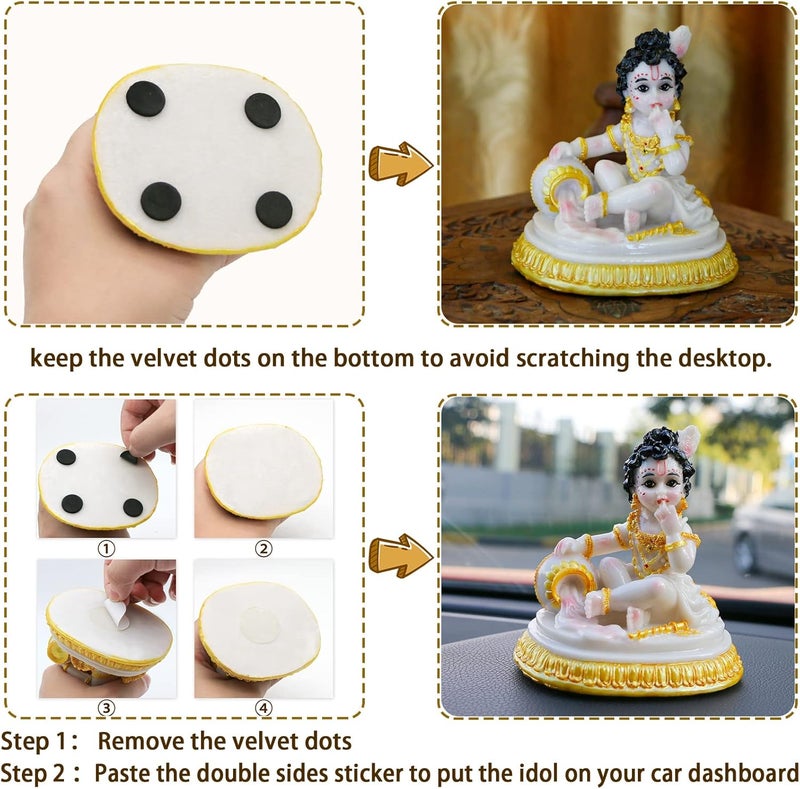 keep the velvet dots on the bottom to avoid scratching the desktop.

①

②

③

④

Step 1： Remove the velvet dots

Step 2： Paste the double sides sticker to put the idol on your car dashboard