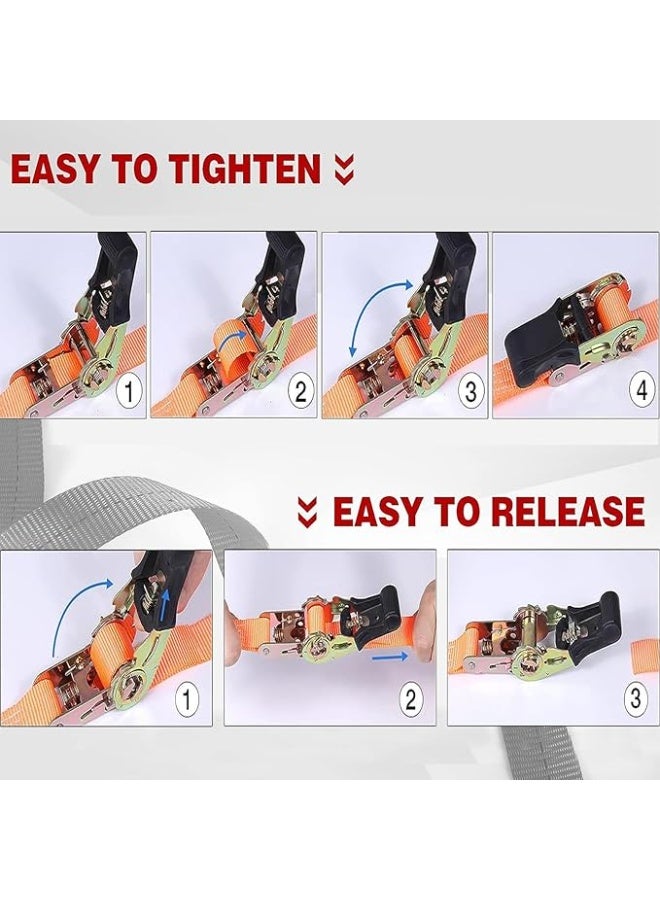 EASY TO TIGHTEN

1

2

3

4

EASY TO RELEASE

1

2

3