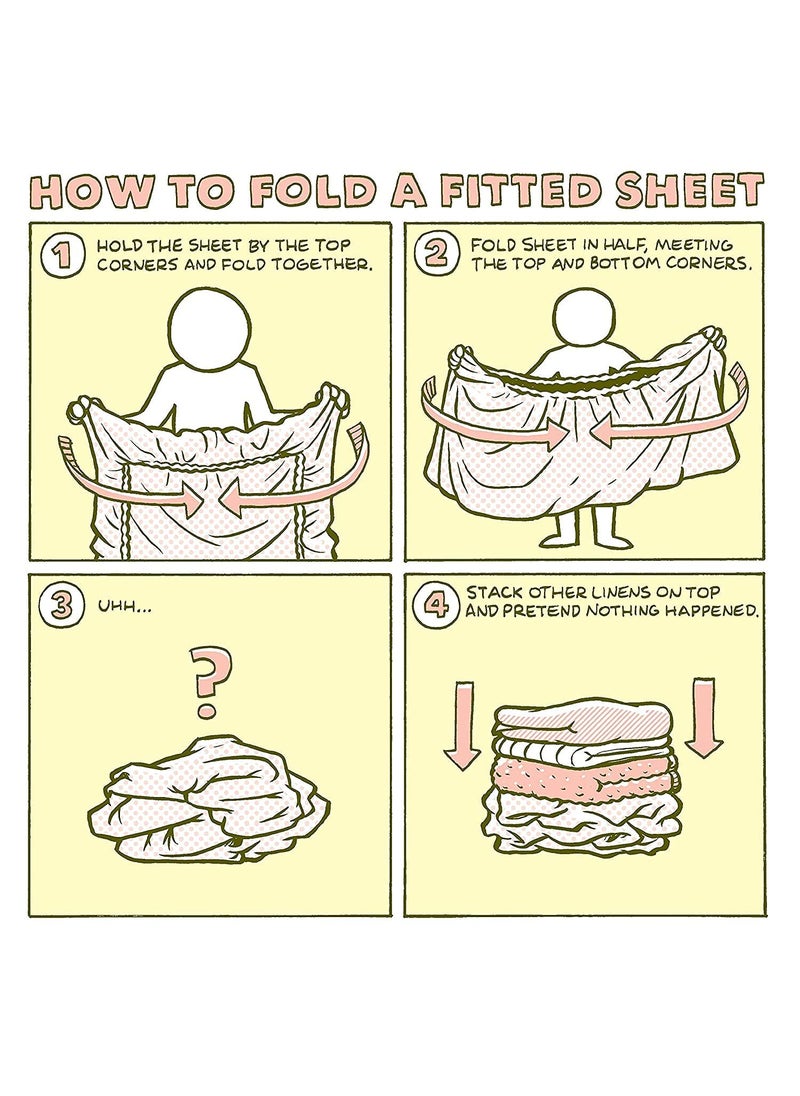 HOW TO FOLD A FITTED SHEET

1 HOLD THE SHEET BY THE TOP CORNERS AND FOLD TOGETHER.

2 FOLD SHEET IN HALF, MEETING THE TOP AND BOTTOM CORNERS.

3 UHH...

?

4 STACK OTHER LINENS ON TOP AND PRETEND NOTHING HAPPENED.