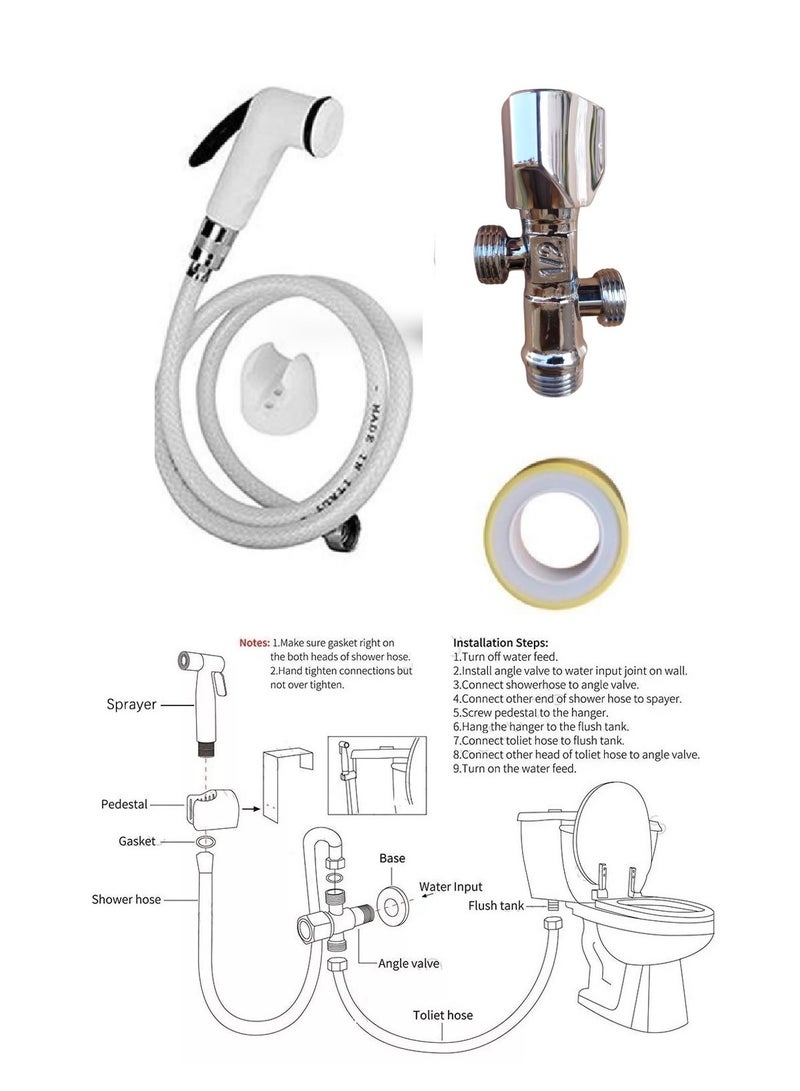 MADE IN ITALY

1/2

Notes: 1.Make sure gasket right on the both heads of shower hose.
2.Hand tighten connections but not over tighten.

Installation Steps:
1.Turn off water feed.
2.Install angle valve to water input joint on wall.
3.Connect showerhose to angle valve.
4.Connect other end of shower hose to spayer.
5.Screw pedestal to the hanger.
6.Hang the hanger to the flush tank.
7.Connect toliet hose to flush tank.
8.Connect other head of toliet hose to angle valve.
9.Turn on the water feed.

Sprayer

Pedestal

Gasket

Shower hose

Base

Water Input

Flush tank

Angle valve

Toliet hose