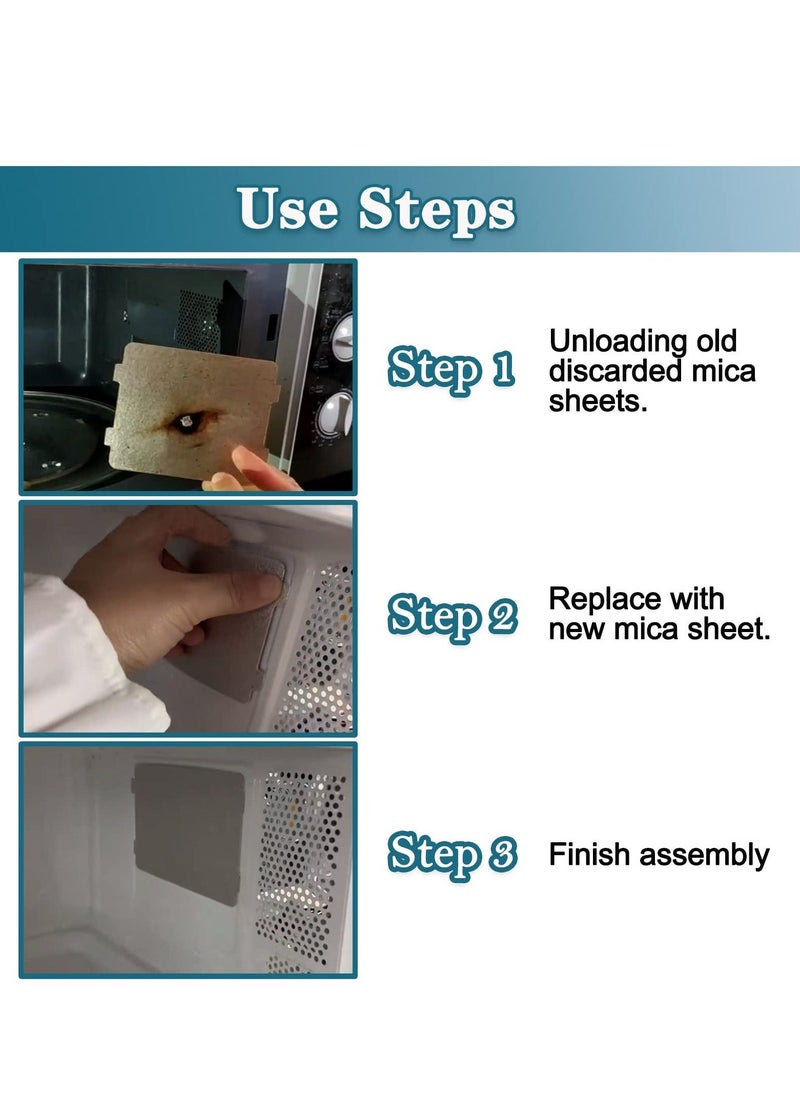 Use Steps

Step 1
Unloading old discarded mica sheets.

Step 2
Replace with new mica sheet.

Step 3
Finish assembly