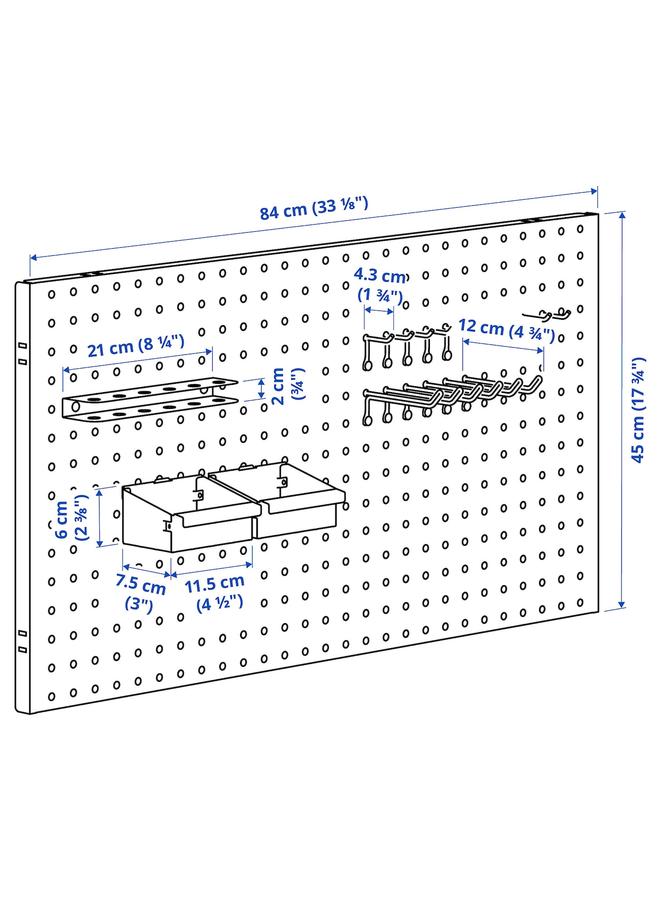 84 cm (33 ⅛")

4.3 cm
(1 ¾")

12 cm (4 ¾")

21 cm (8 ¼")

2 cm
(¾")

45 cm (17 ¾")

6 cm
(2 ⅜")

7.5 cm
(3")

11.5 cm
(4 ½")