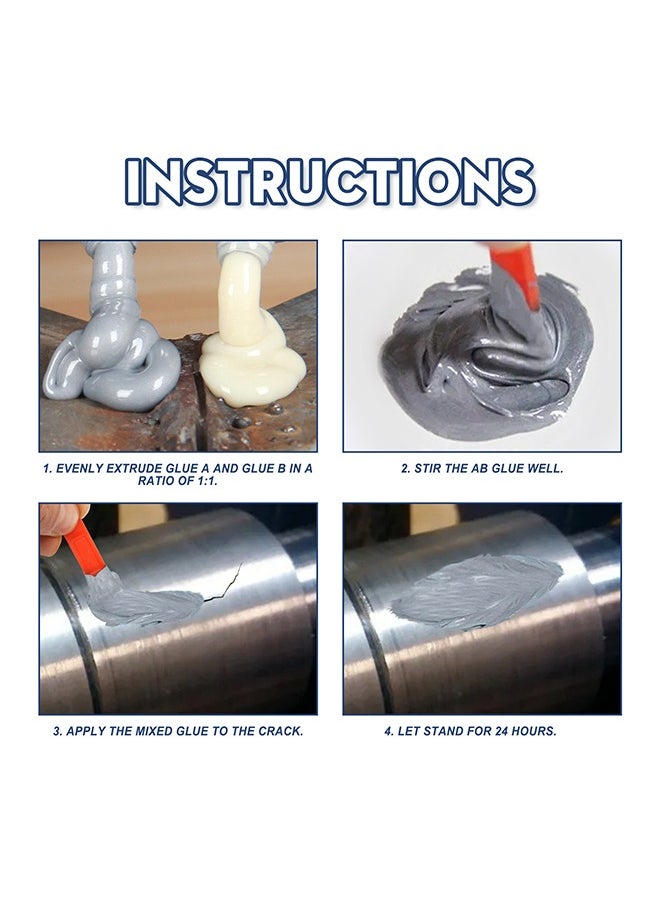 INSTRUCTIONS

1. EVENLY EXTRUDE GLUE A AND GLUE B IN A RATIO OF 1:1.

2. STIR THE AB GLUE WELL.

3. APPLY THE MIXED GLUE TO THE CRACK.

4. LET STAND FOR 24 HOURS.