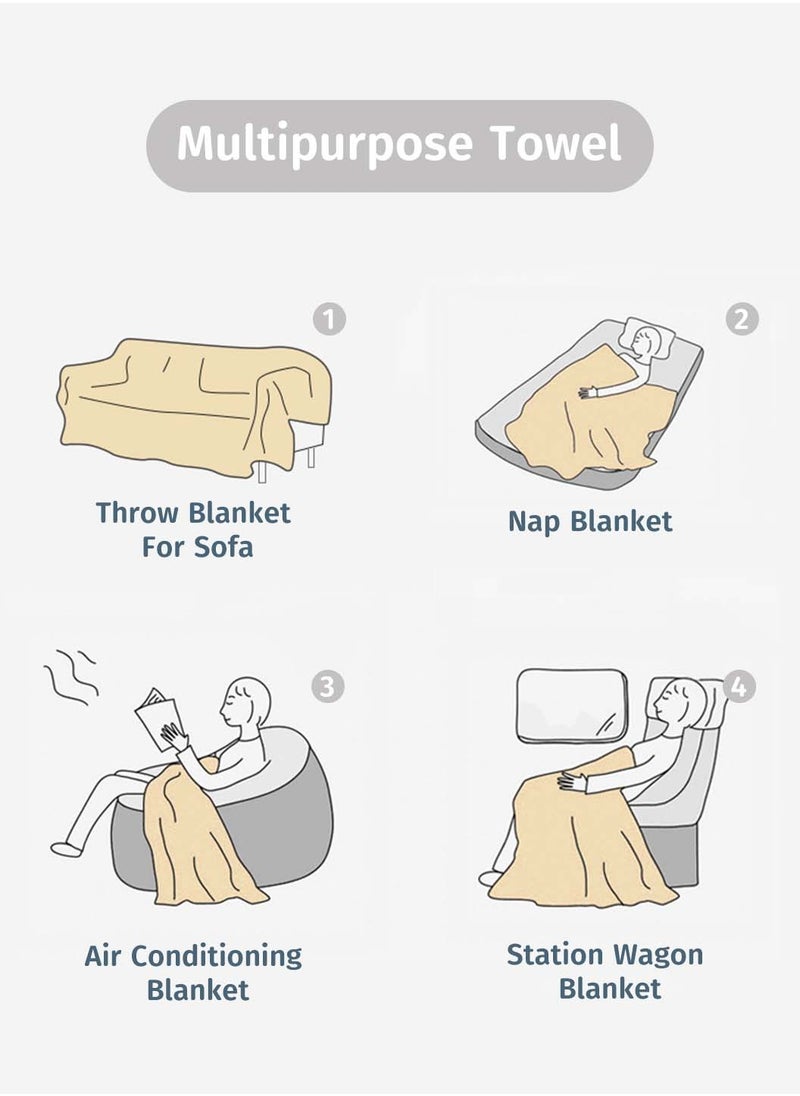 Multipurpose Towel

1

Throw Blanket For Sofa

2

Nap Blanket

3

Air Conditioning Blanket

4

Station Wagon Blanket