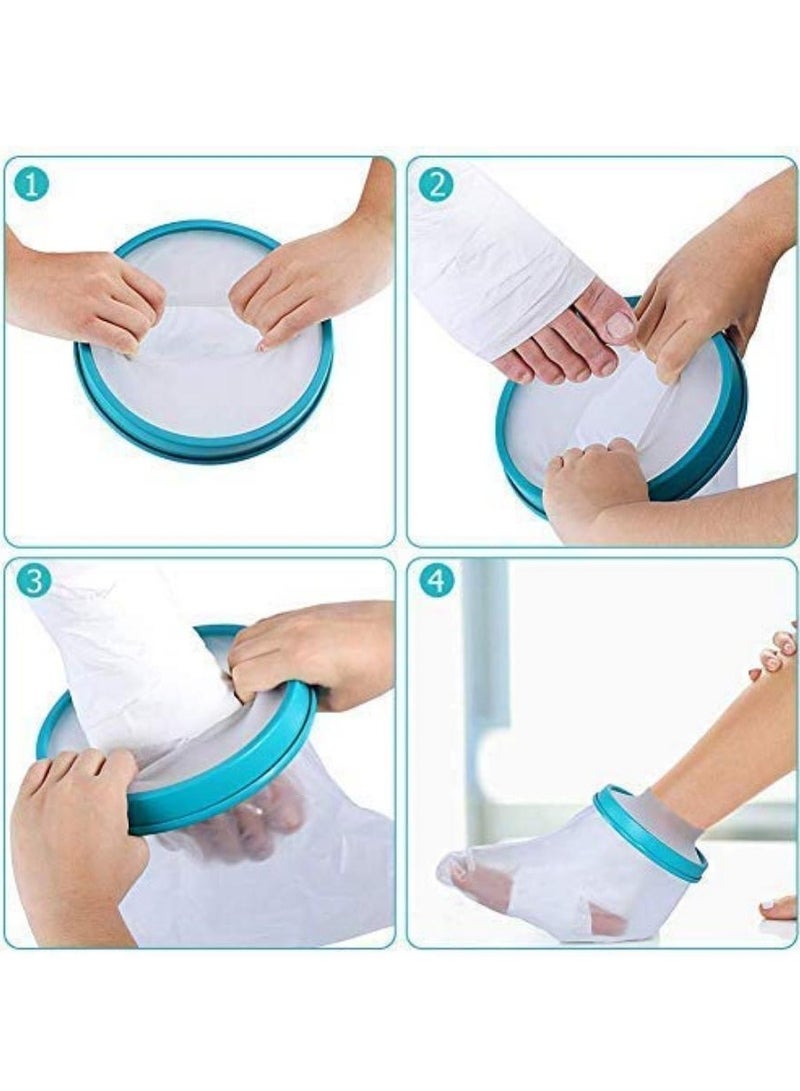 1

2

3

4