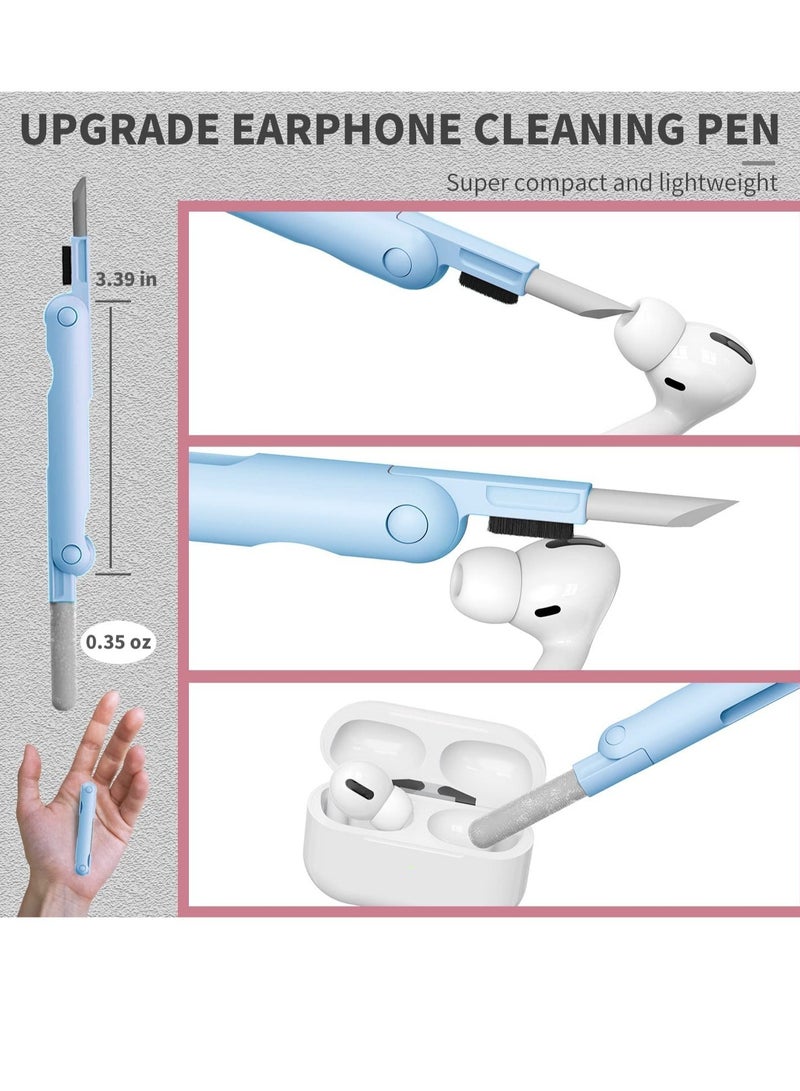 UPGRADE EARPHONE CLEANING PEN

Super compact and lightweight

3.39 in

0.35 oz